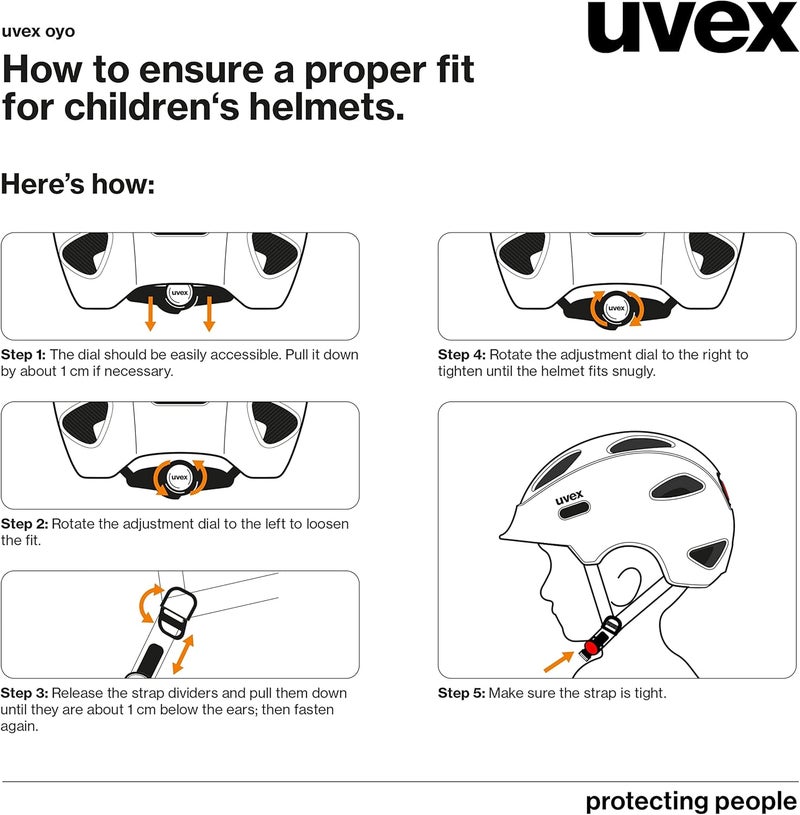 uvex oyo

uvex

How to ensure a proper fit for children‘s helmets.

Here’s how:

uvex

Step 1: The dial should be easily accessible. Pull it down by about 1 cm if necessary.

uvex

Step 2: Rotate the adjustment dial to the left to loosen the fit.

Step 3: Release the strap dividers and pull them down until they are about 1 cm below the ears; then fasten again.

uvex

Step 4: Rotate the adjustment dial to the right to tighten until the helmet fits snugly.

uvex

Step 5: Make sure the strap is tight.

protecting people