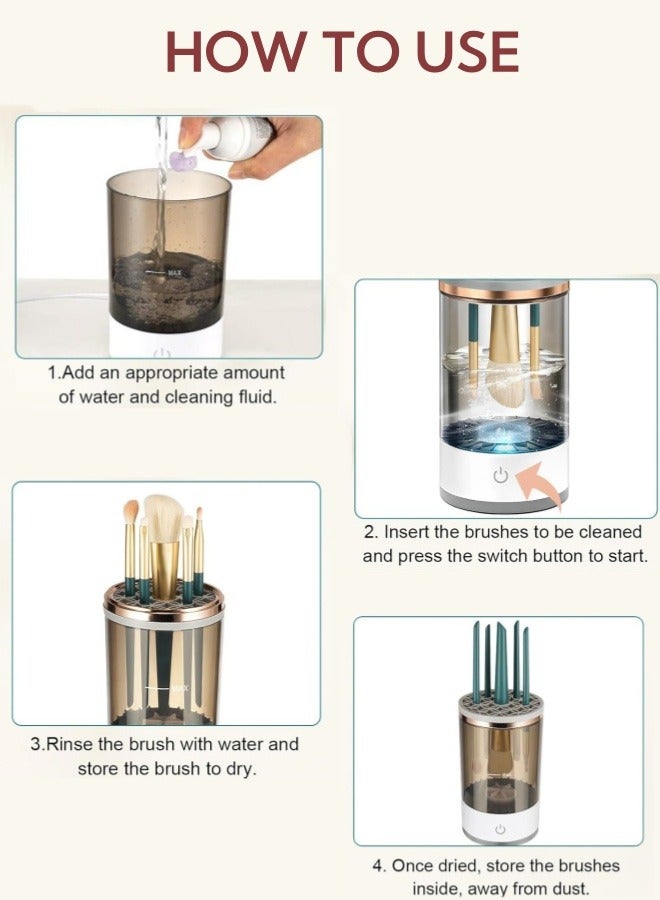 HOW TO USE

MAX

1.Add an appropriate amount of water and cleaning fluid.

2. Insert the brushes to be cleaned and press the switch button to start.

MAX

3.Rinse the brush with water and store the brush to dry.

4. Once dried, store the brushes inside, away from dust.