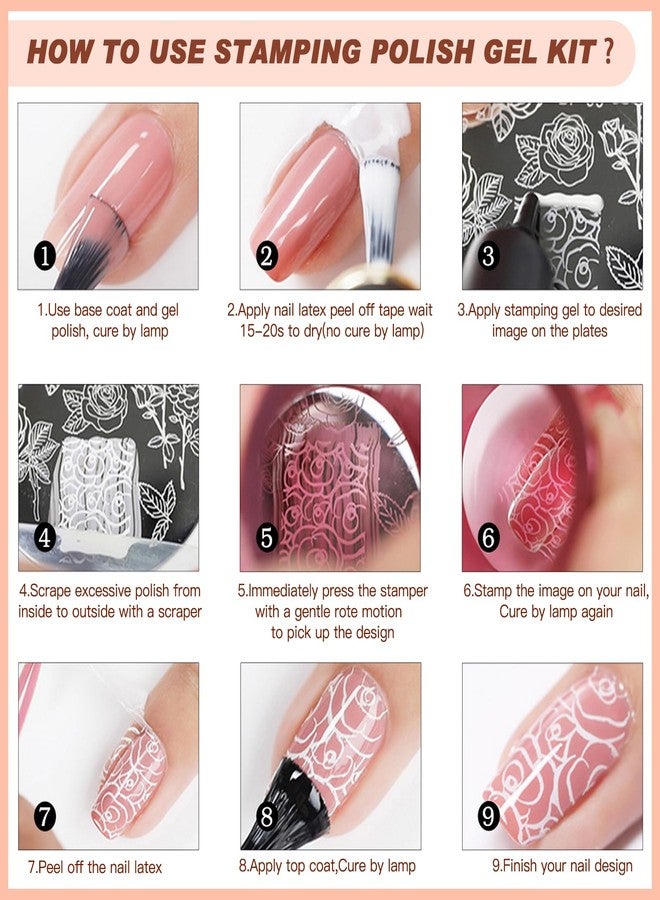 HOW TO USE STAMPING POLISH GEL KIT ?

1

1.Use base coat and gel polish, cure by lamp

2

2.Apply nail latex peel off tape wait 15-20s to dry(no cure by lamp)

3

3.Apply stamping gel to desired image on the plates

4

4.Scrape excessive polish from inside to outside with a scraper

5

5.Immediately press the stamper with a gentle rote motion to pick up the design

6

6.Stamp the image on your nail, Cure by lamp again

7

7.Peel off the nail latex

8

8.Apply top coat,Cure by lamp

9

9.Finish your nail design