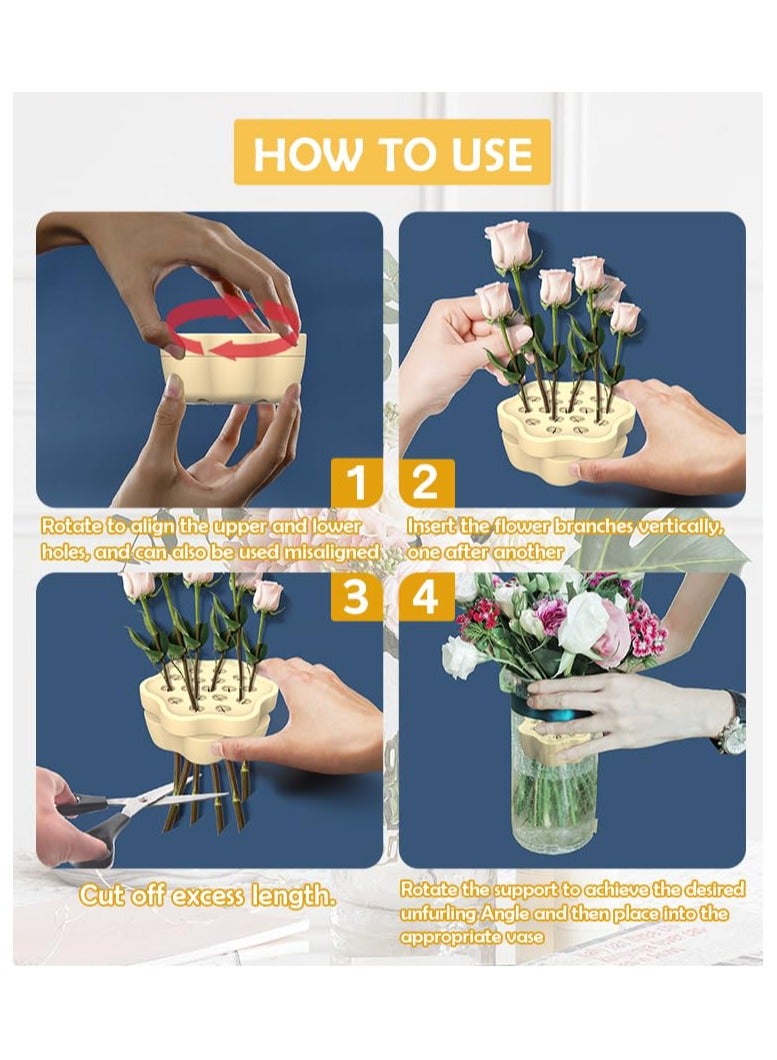 HOW TO USE

1

Rotate to align the upper and lower holes, and can also be used misaligned

2

Insert the flower branches vertically, one after another

3

Cut off excess length.

4

Rotate the support to achieve the desired unfurling Angle and then place into the appropriate vase