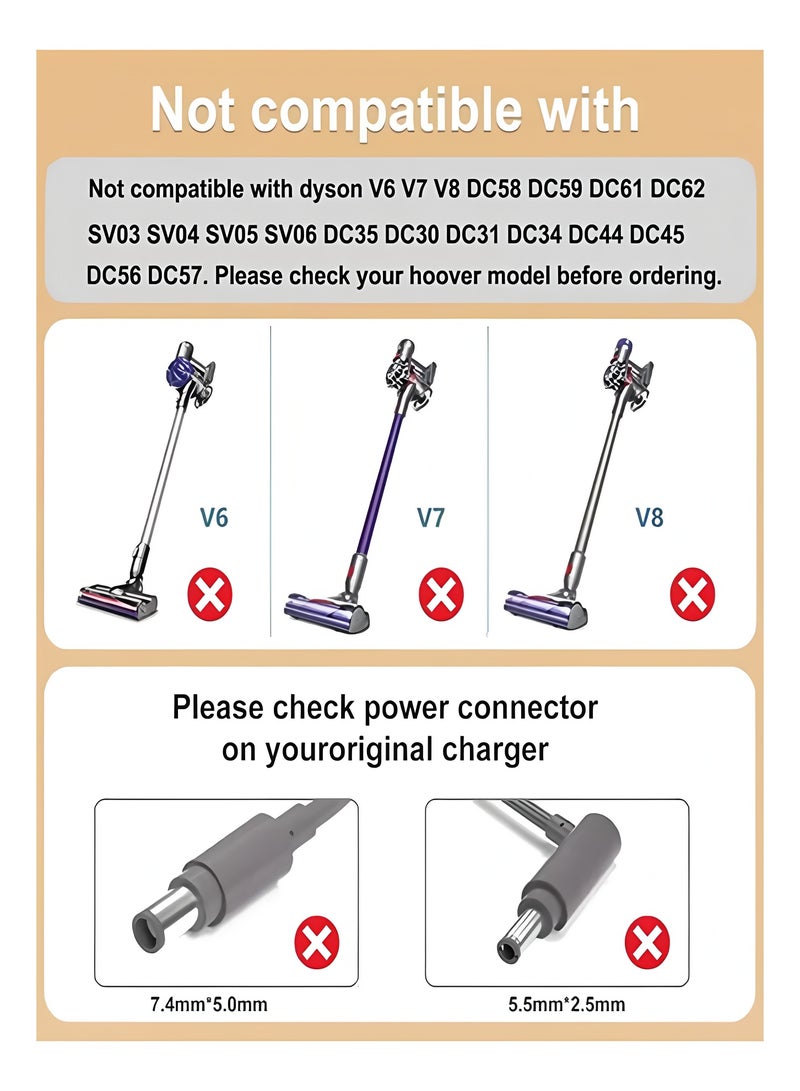 Not compatible with

Not compatible with dyson V6 V7 V8 DC58 DC59 DC61 DC62 SV03 SV04 SV05 SV06 DC35 DC30 DC31 DC34 DC44 DC45 DC56 DC57. Please check your hoover model before ordering.

V6

V7

V8

Please check power connector on youroriginal charger

7.4mm*5.0mm

5.5mm*2.5mm