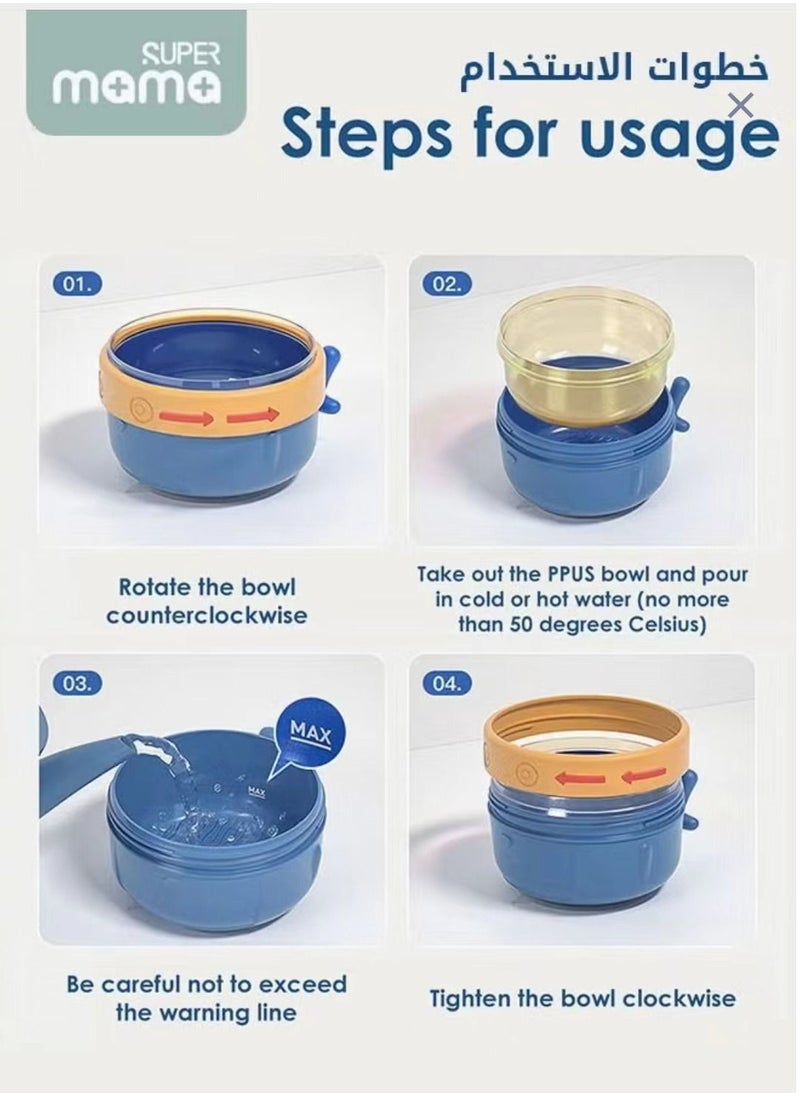 SUPER mama

خطوات الاستخدام

Steps for usage

01.

Rotate the bowl counterclockwise

02.

Take out the PPUS bowl and pour in cold or hot water (no more than 50 degrees Celsius)

03.

MAX

MAX

Be careful not to exceed the warning line

04.

Tighten the bowl clockwise