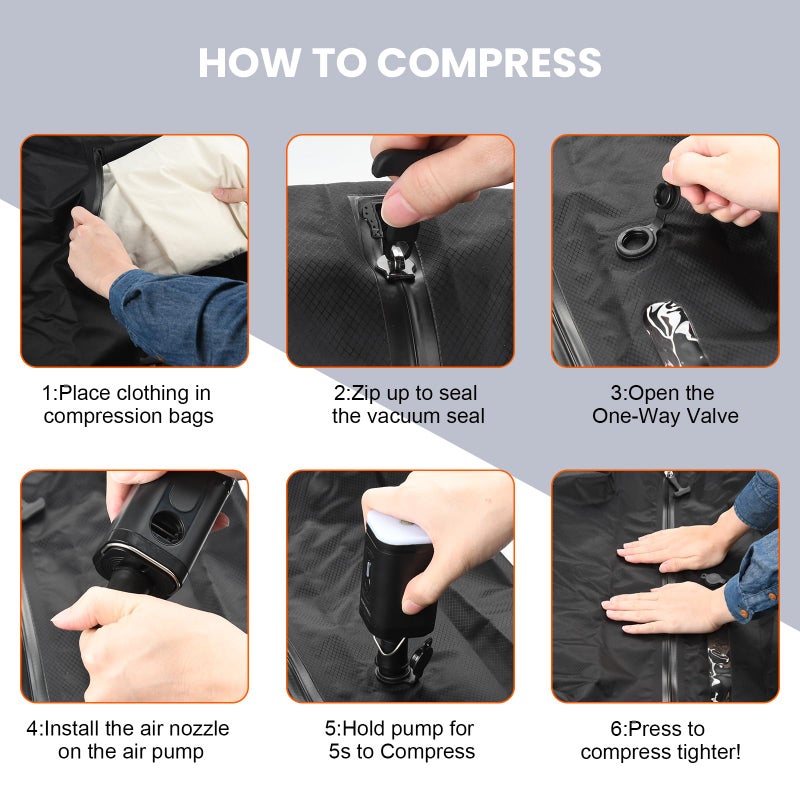 HOW TO COMPRESS

1:Place clothing in compression bags

2:Zip up to seal the vacuum seal

3:Open the One-Way Valve

4:Install the air nozzle on the air pump

5:Hold pump for 5s to Compress

6:Press to compress tighter!