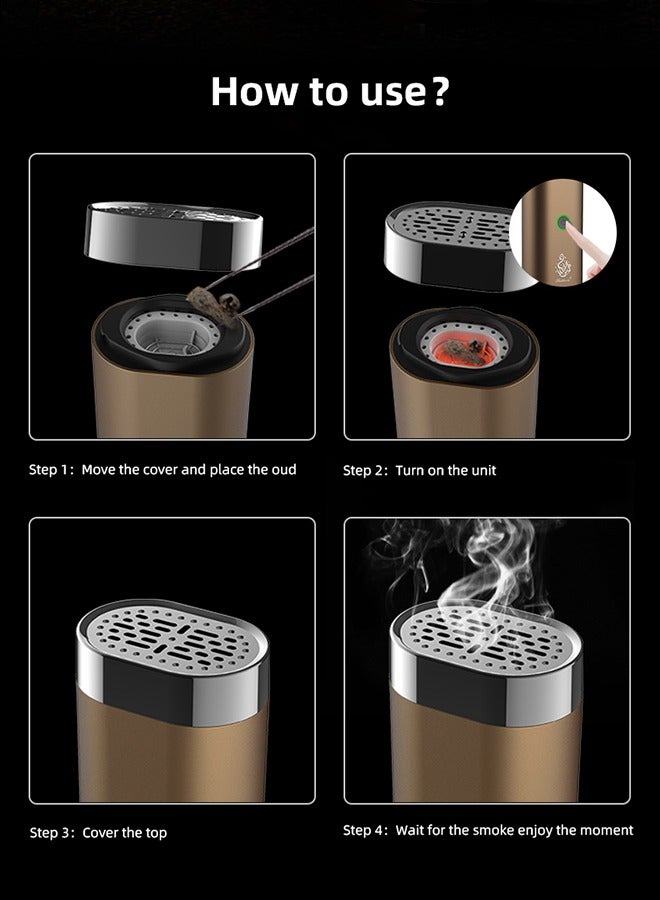 How to use?

Step 1: Move the cover and place the oud

Step 2: Turn on the unit

Step 3: Cover the top

Step 4: Wait for the smoke enjoy the moment