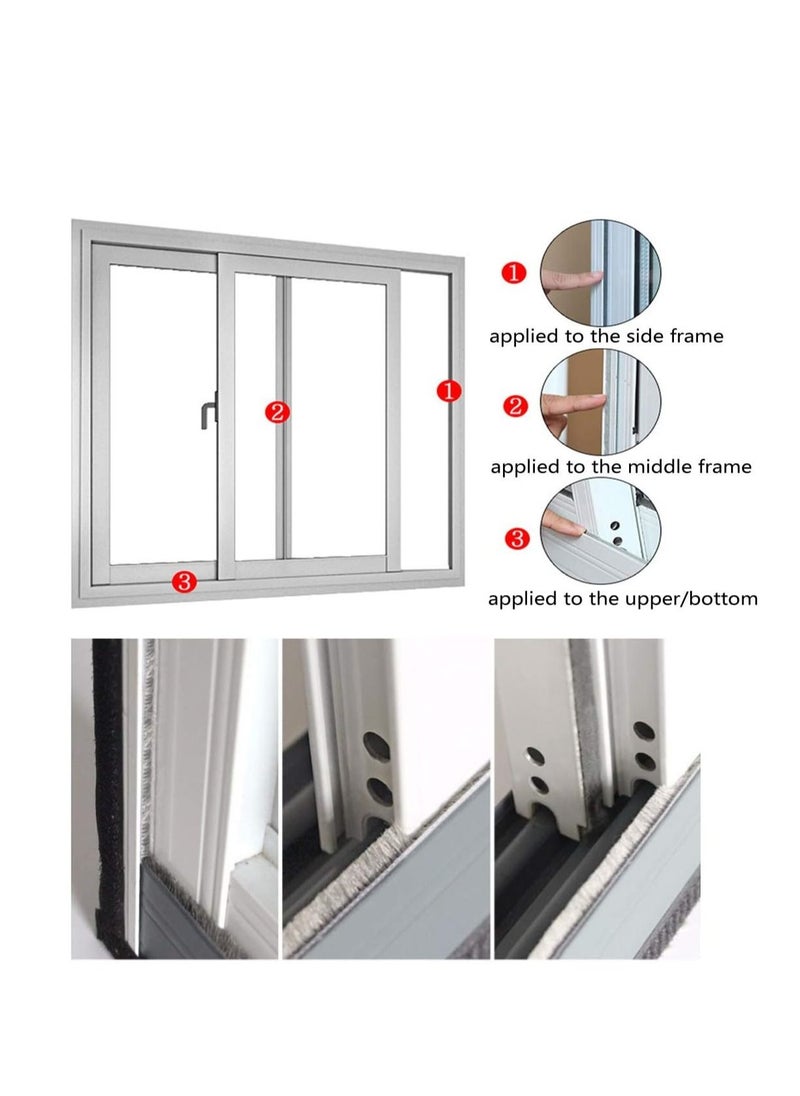 2
1
3
1
applied to the side frame
2
applied to the middle frame
3
applied to the upper/bottom