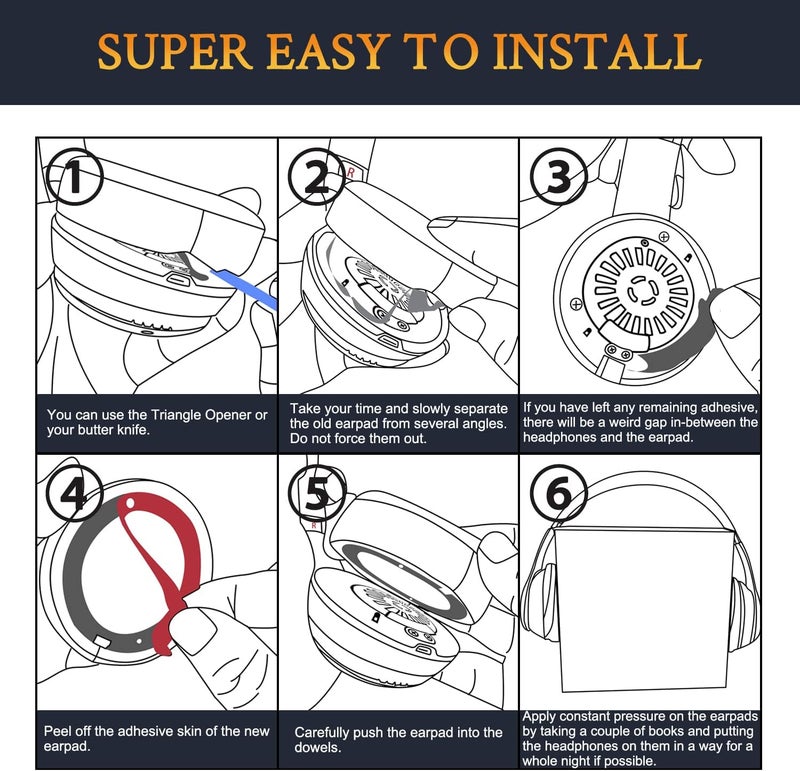 SUPER EASY TO INSTALL

1

You can use the Triangle Opener or your butter knife.

2

R

Take your time and slowly separate the old earpad from several angles. Do not force them out.

3

If you have left any remaining adhesive, there will be a weird gap in-between the headphones and the earpad.

4

Peel off the adhesive skin of the new earpad.

5

R

Carefully push the earpad into the dowels.

6

Apply constant pressure on the earpads by taking a couple of books and putting the headphones on them in a way for a whole night if possible.