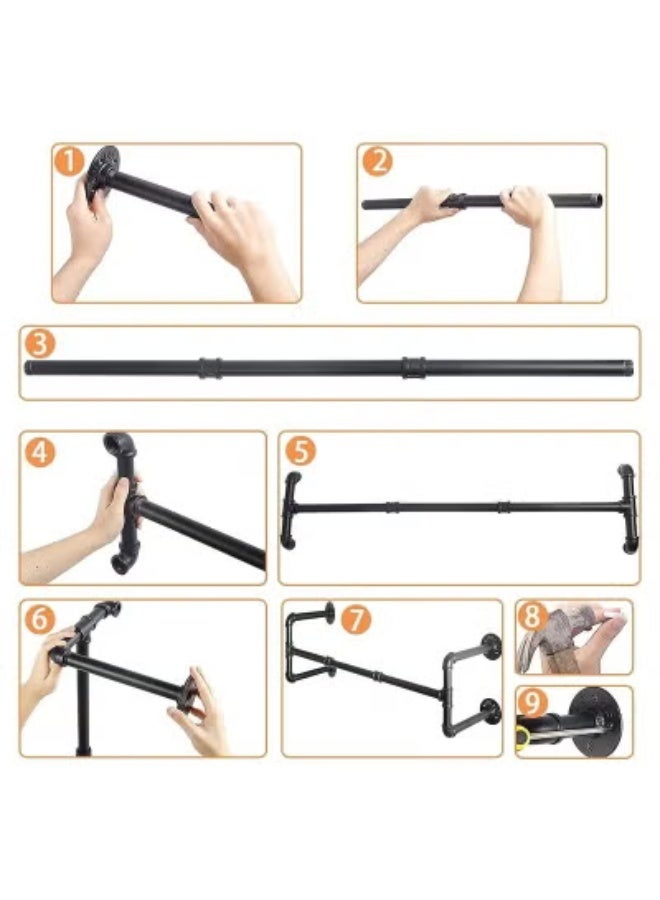 1

2

3

4

5

6

7

8

9