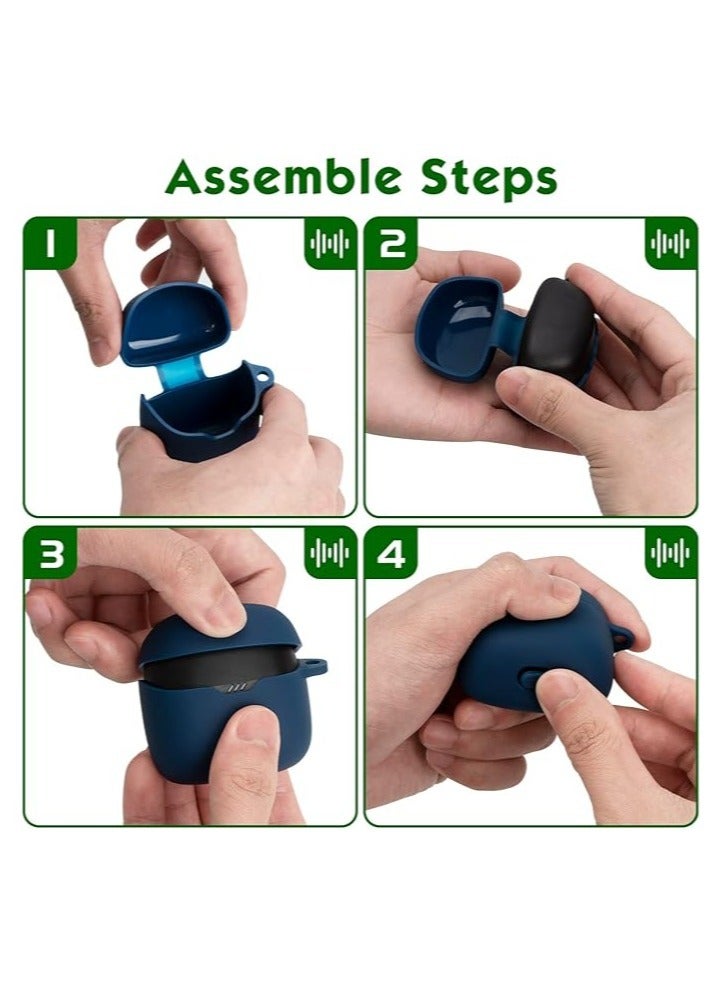 Assemble Steps

1

2

3

4