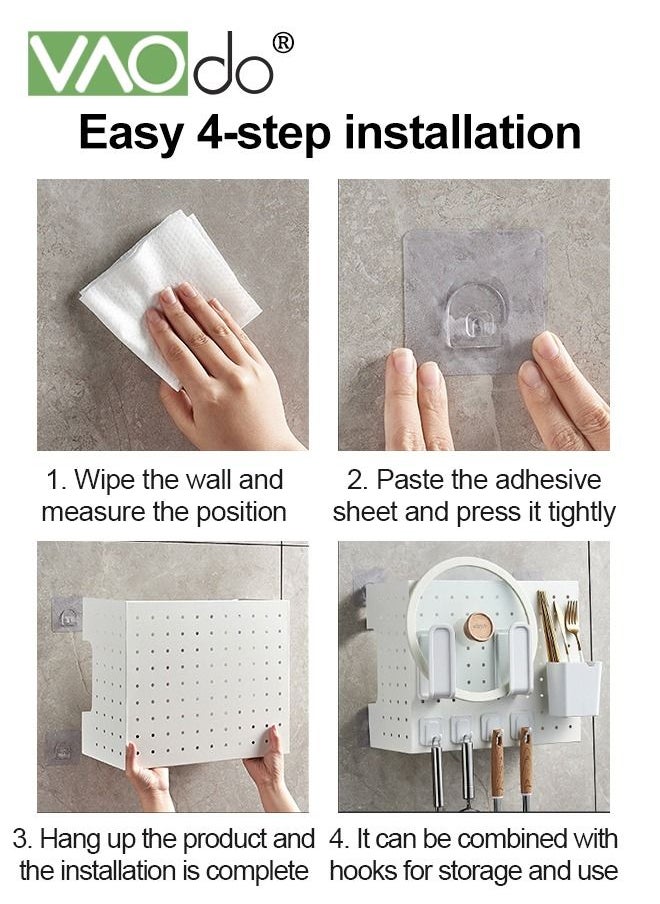 VAOdo®

Easy 4-step installation

1. Wipe the wall and measure the position

2. Paste the adhesive sheet and press it tightly

3. Hang up the product and the installation is complete

4. It can be combined with hooks for storage and use