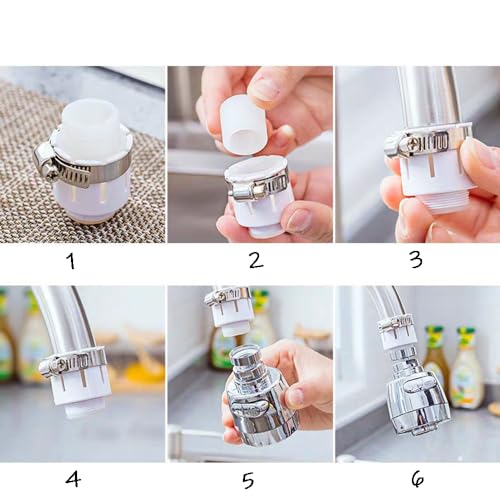 1 2 3

4 5 6