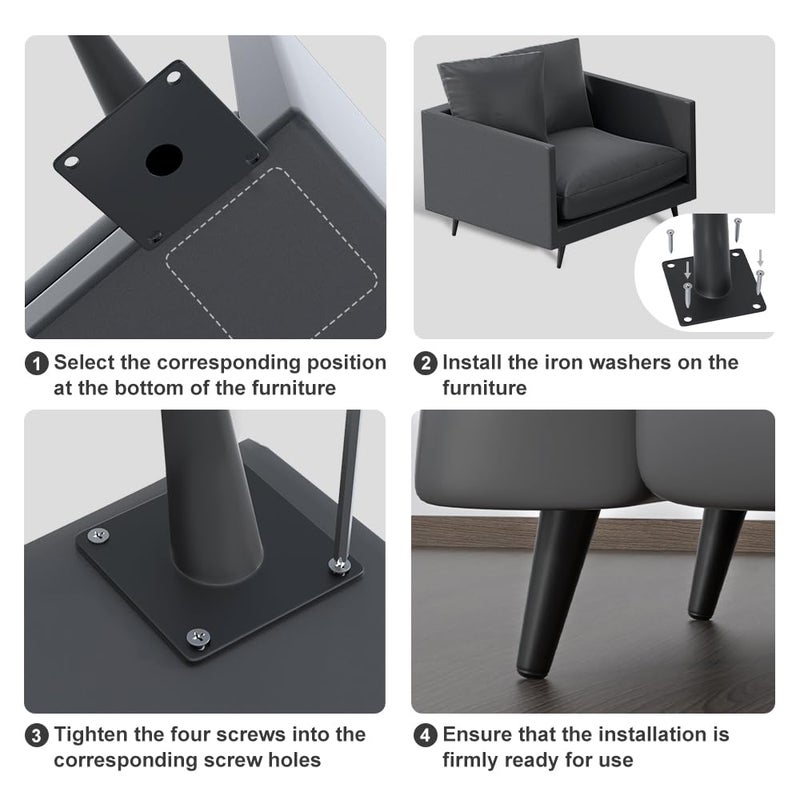 1 Select the corresponding position at the bottom of the furniture

2 Install the iron washers on the furniture

3 Tighten the four screws into the corresponding screw holes

4 Ensure that the installation is firmly ready for use