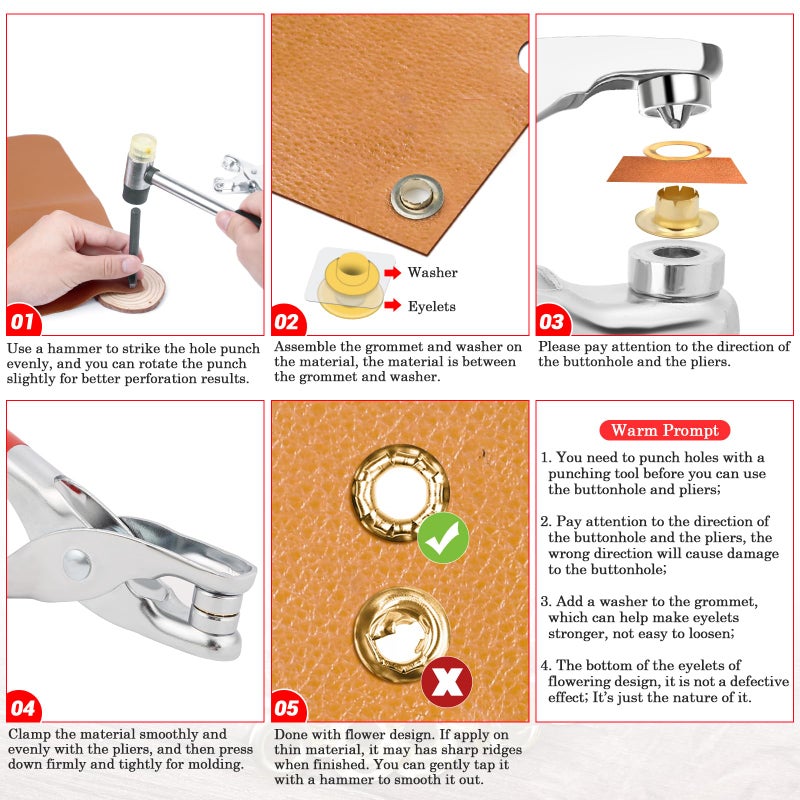 01

Use a hammer to strike the hole punch evenly, and you can rotate the punch slightly for better perforation results.

Washer

Eyelets

02

Assemble the grommet and washer on the material, the material is between the grommet and washer.

03

Please pay attention to the direction of the buttonhole and the pliers.

04

Clamp the material smoothly and evenly with the pliers, and then press down firmly and tightly for molding.

05

Done with flower design. If apply on thin material, it may has sharp ridges when finished. You can gently tap it with a hammer to smooth it out.

Warm Prompt

1. You need to punch holes with a punching tool before you can use the buttonhole and pliers;

2. Pay attention to the direction of the buttonhole and the pliers, the wrong direction will cause damage to the buttonhole;

3. Add a washer to the grommet, which can help make eyelets stronger, not easy to loosen;

4. The bottom of the eyelets of flowering design, it is not a defective effect; It's just the nature of it.