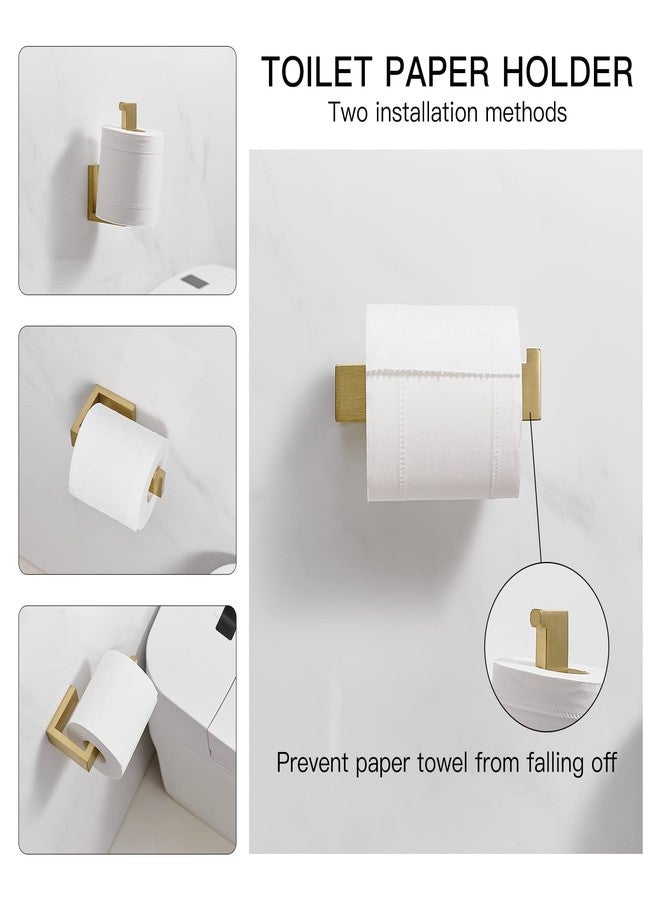 TOILET PAPER HOLDER
Two installation methods

Prevent paper towel from falling off