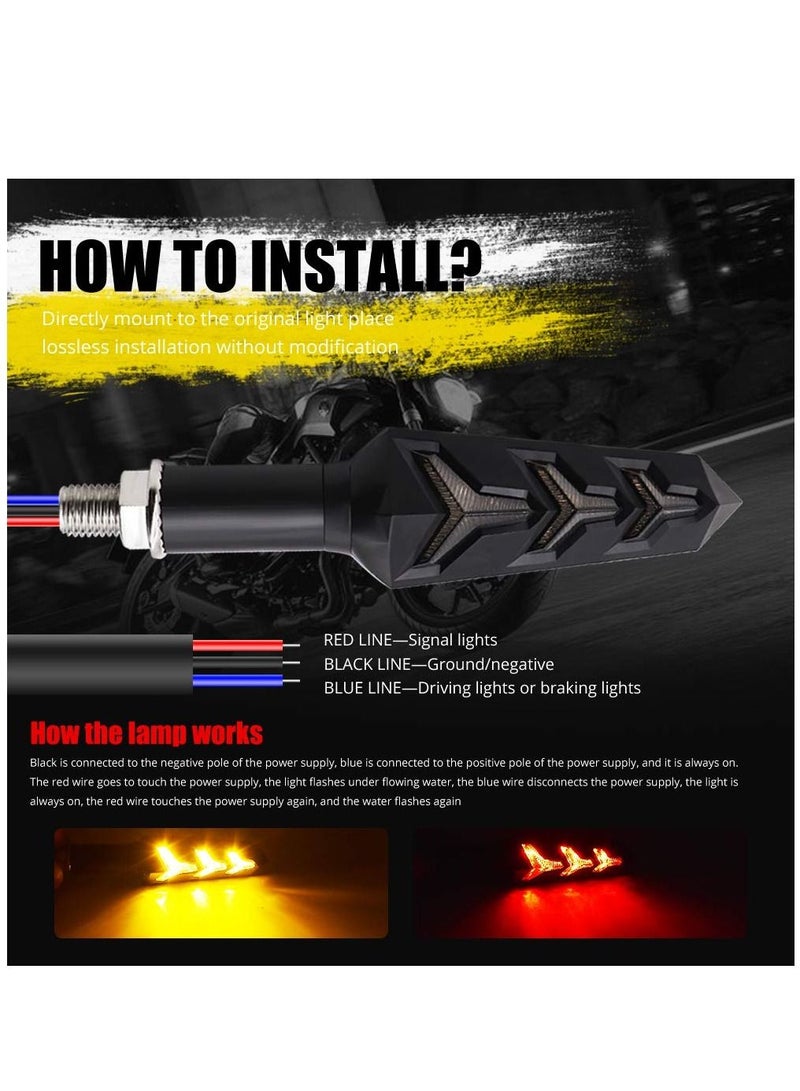 HOW TO INSTALL?

Directly mount to the original light place lossless installation without modification

RED LINE—Signal lights
BLACK LINE—Ground/negative
BLUE LINE—Driving lights or braking lights

How the lamp works

Black is connected to the negative pole of the power supply, blue is connected to the positive pole of the power supply, and it is always on. The red wire goes to touch the power supply, the light flashes under flowing water, the blue wire disconnects the power supply, the light is always on, the red wire touches the power supply again, and the water flashes again