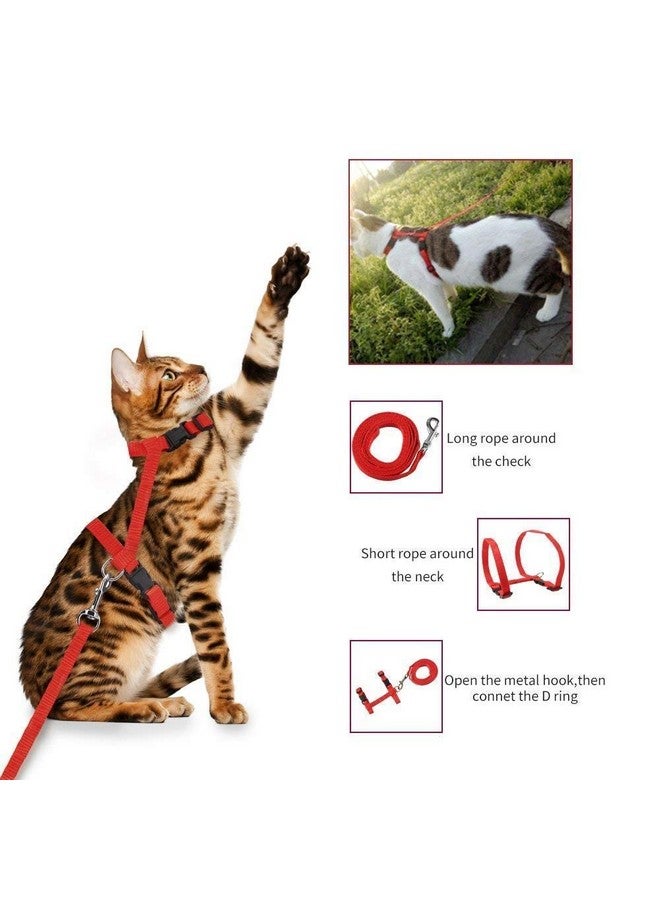 Long rope around the check

Short rope around the neck

Open the metal hook,then connet the D ring