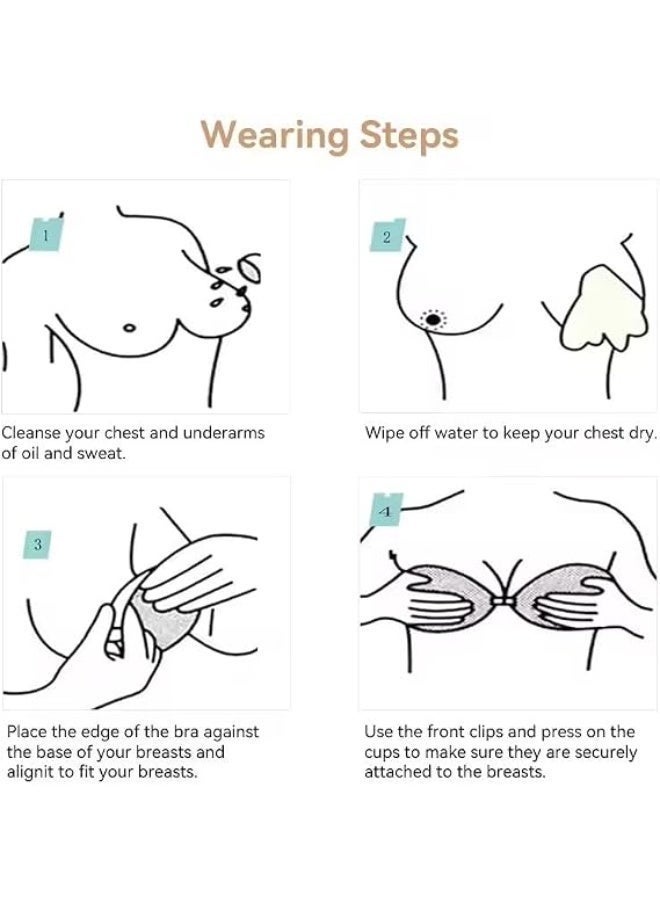 Wearing Steps

1

Cleanse your chest and underarms of oil and sweat.

2

Wipe off water to keep your chest dry.

3

Place the edge of the bra against the base of your breasts and alignit to fit your breasts.

4

Use the front clips and press on the cups to make sure they are securely attached to the breasts.