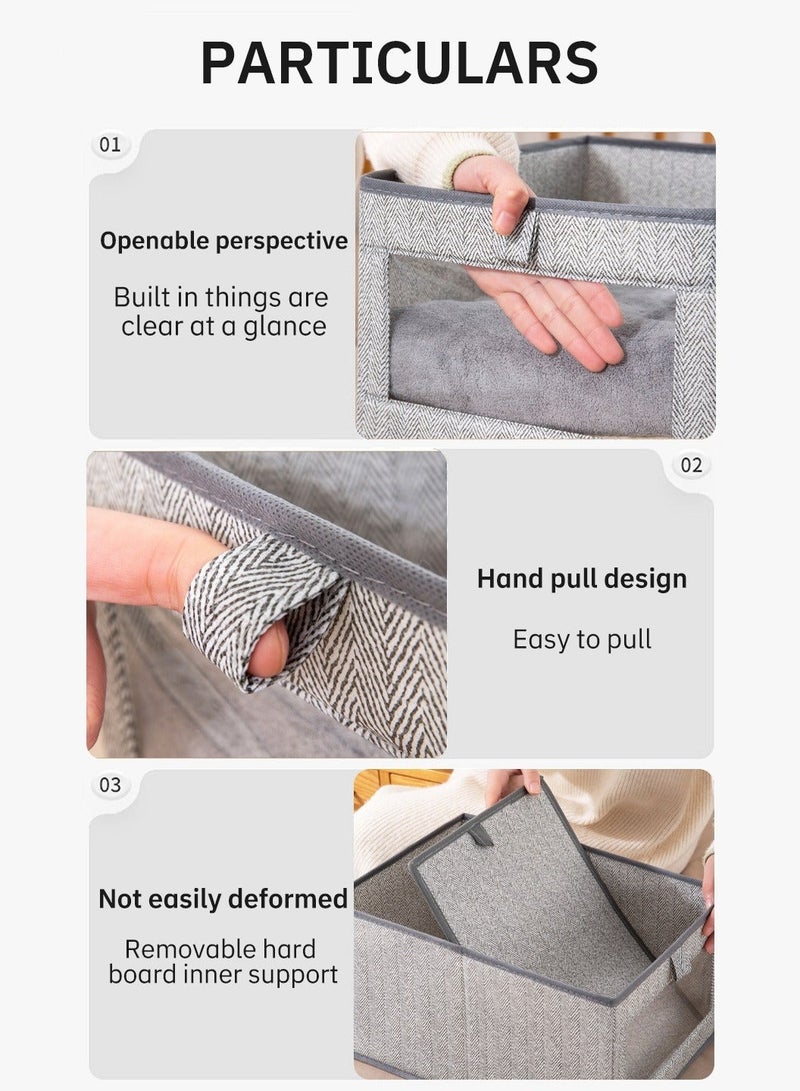 PARTICULARS

01

Openable perspective

Built in things are clear at a glance

02

Hand pull design

Easy to pull

03

Not easily deformed

Removable hard board inner support