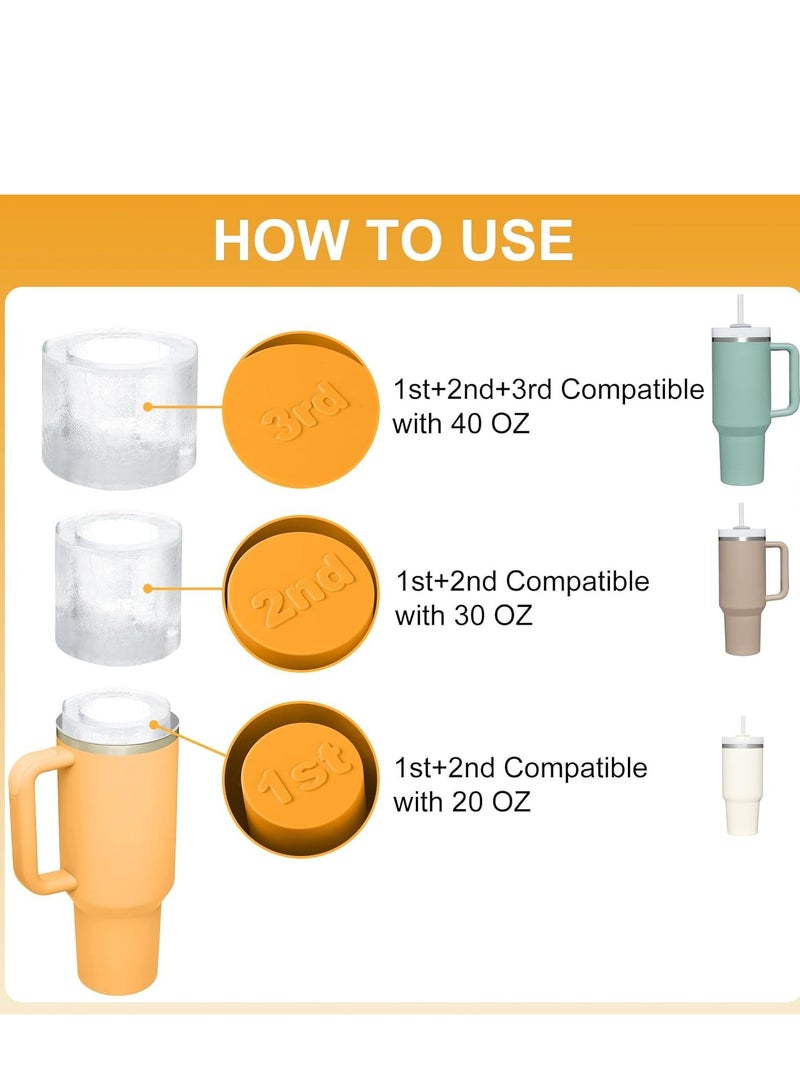 HOW TO USE

3rd

1st+2nd+3rd Compatible with 40 OZ

2nd

1st+2nd Compatible with 30 OZ

1st

1st+2nd Compatible with 20 OZ