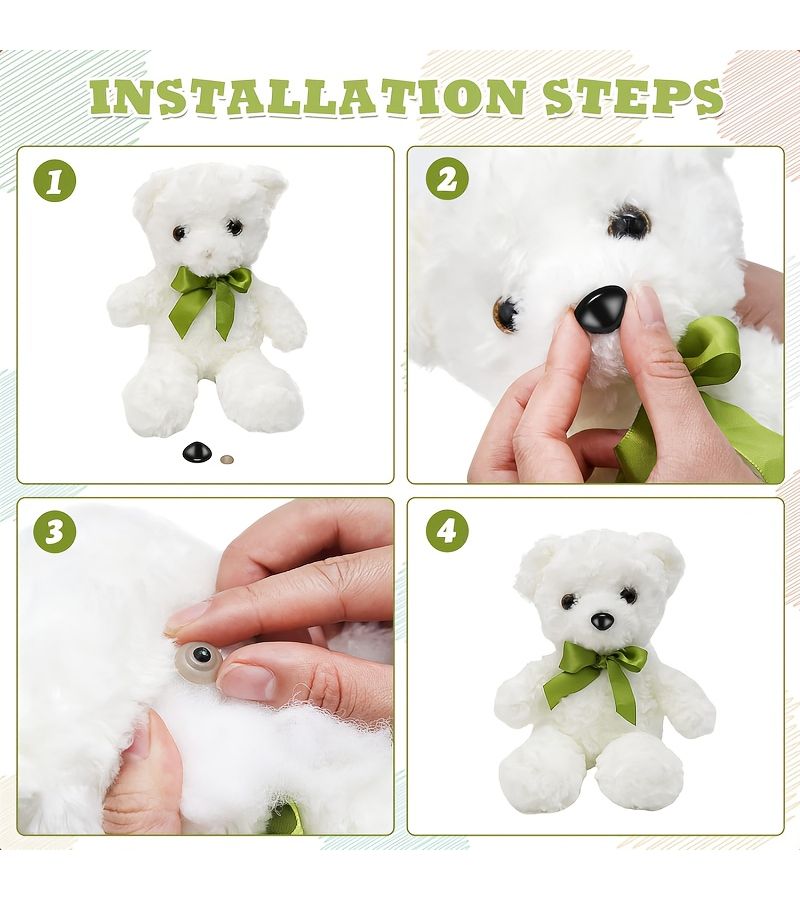 INSTALLATION STEPS

1

2

3

4