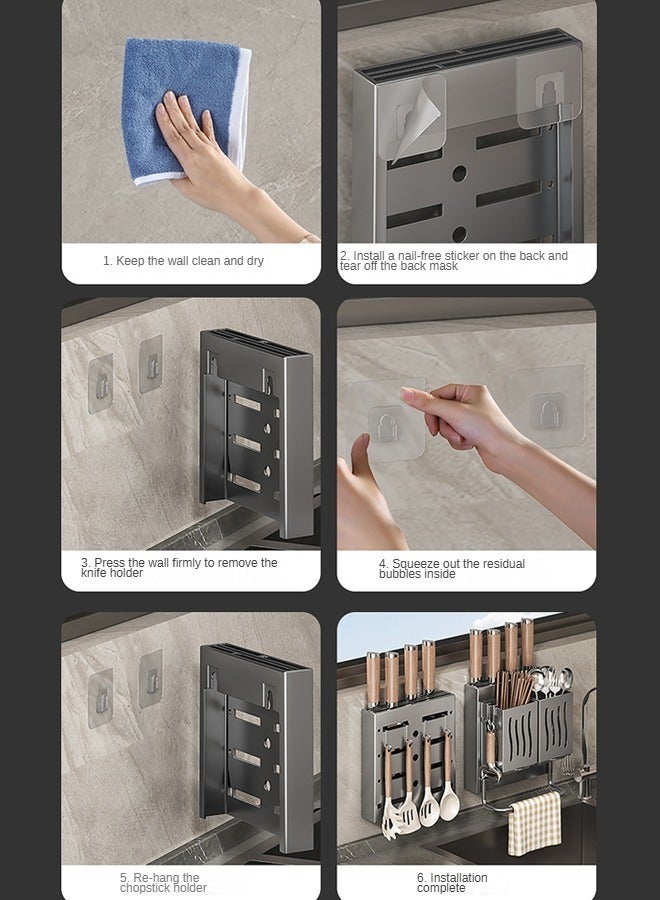 1. Keep the wall clean and dry

2. Install a nail-free sticker on the back and tear off the back mask

3. Press the wall firmly to remove the knife holder

4. Squeeze out the residual bubbles inside

5. Re-hang the chopstick holder

6. Installation complete