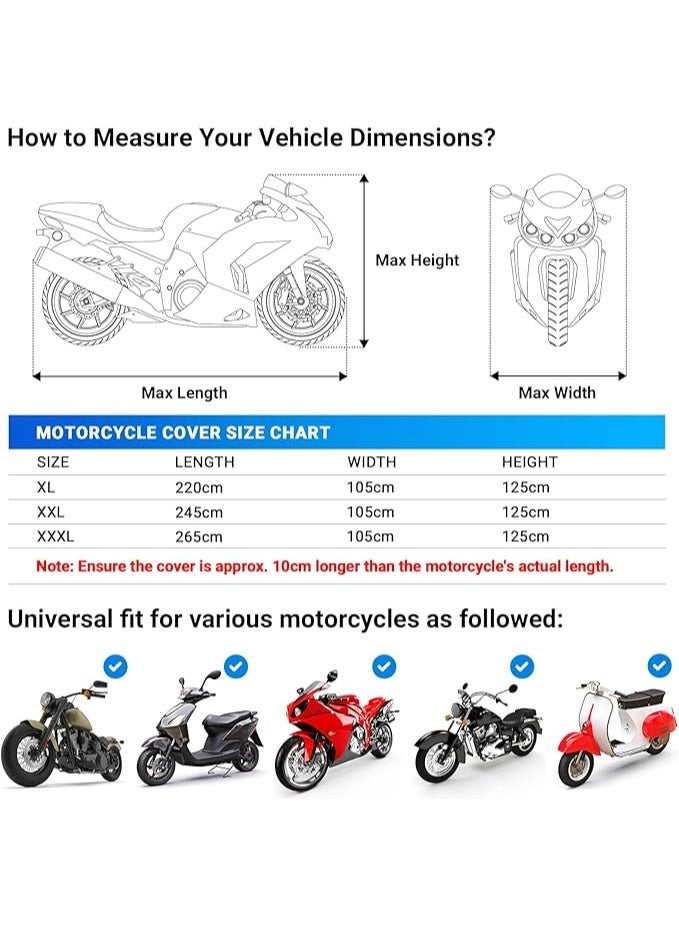 How to Measure Your Vehicle Dimensions?

Max Height

Max Length

Max Width

MOTORCYCLE COVER SIZE CHART

| SIZE | LENGTH | WIDTH | HEIGHT |
|---|---|---|---|
| XL | 220cm | 105cm | 125cm |
| XXL | 245cm | 105cm | 125cm |
| XXXL | 265cm | 105cm | 125cm |

Note: Ensure the cover is approx. 10cm longer than the motorcycle's actual length.

Universal fit for various motorcycles as followed: