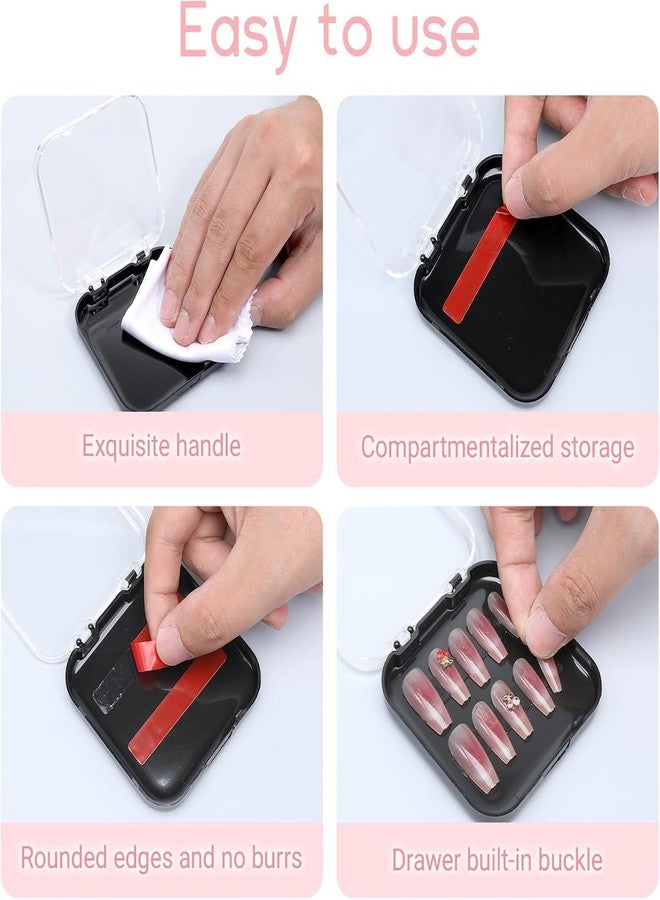 Easy to use

Exquisite handle

Compartmentalized storage

Rounded edges and no burrs

Drawer built-in buckle