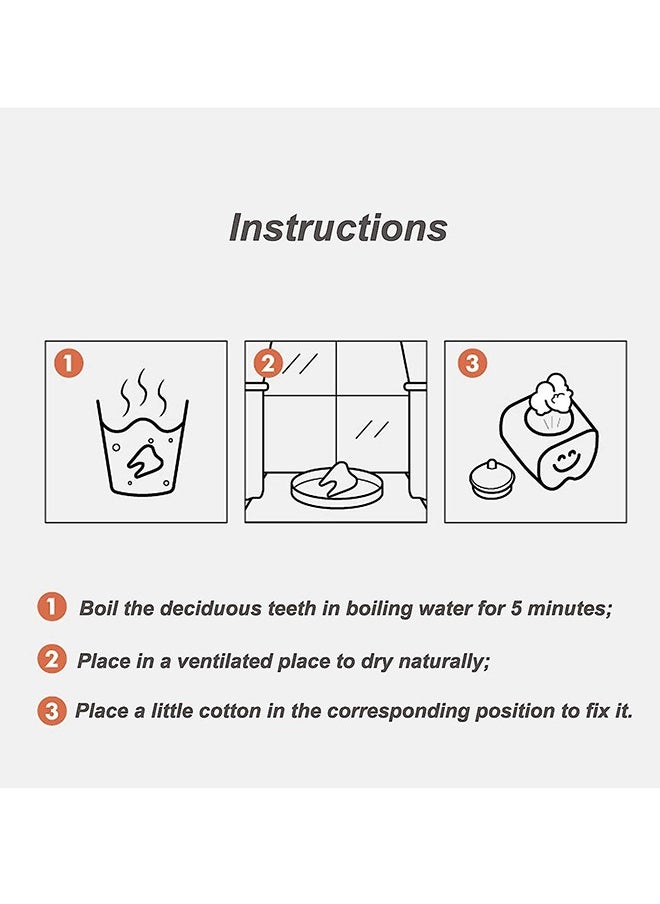 Instructions

1

2

3

1 Boil the deciduous teeth in boiling water for 5 minutes;

2 Place in a ventilated place to dry naturally;

3 Place a little cotton in the corresponding position to fix it.