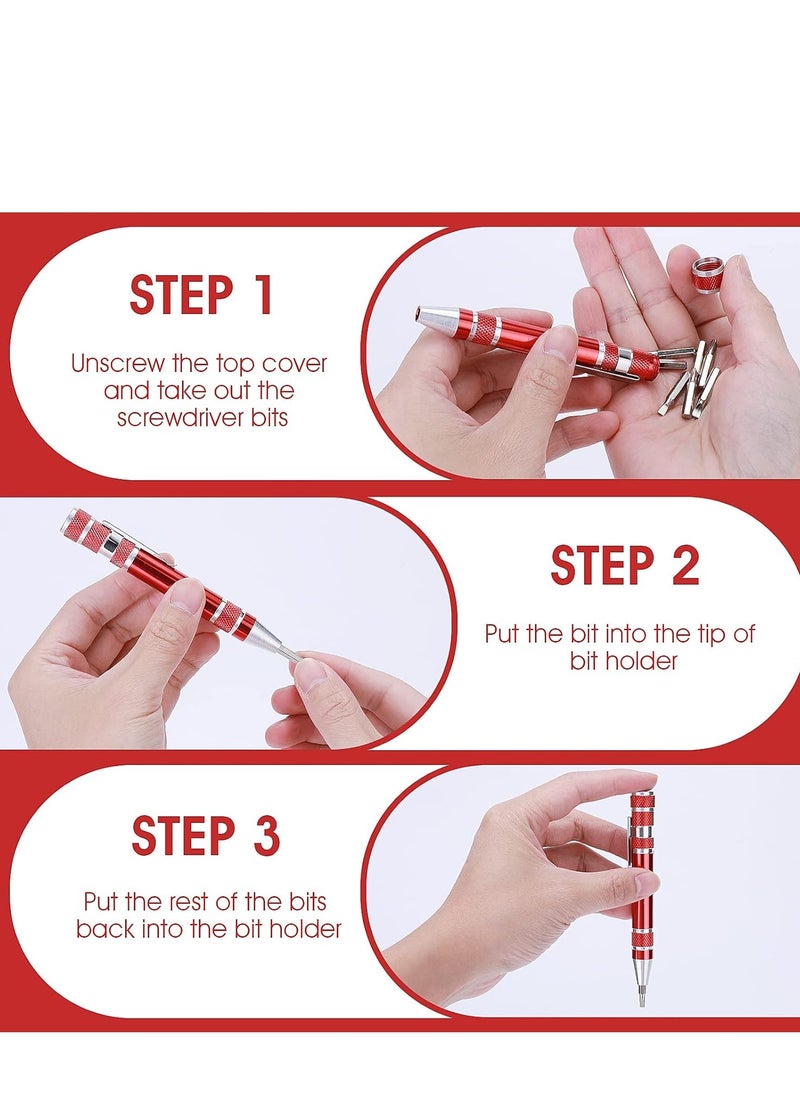 STEP 1

Unscrew the top cover and take out the screwdriver bits

STEP 2

Put the bit into the tip of bit holder

STEP 3

Put the rest of the bits back into the bit holder