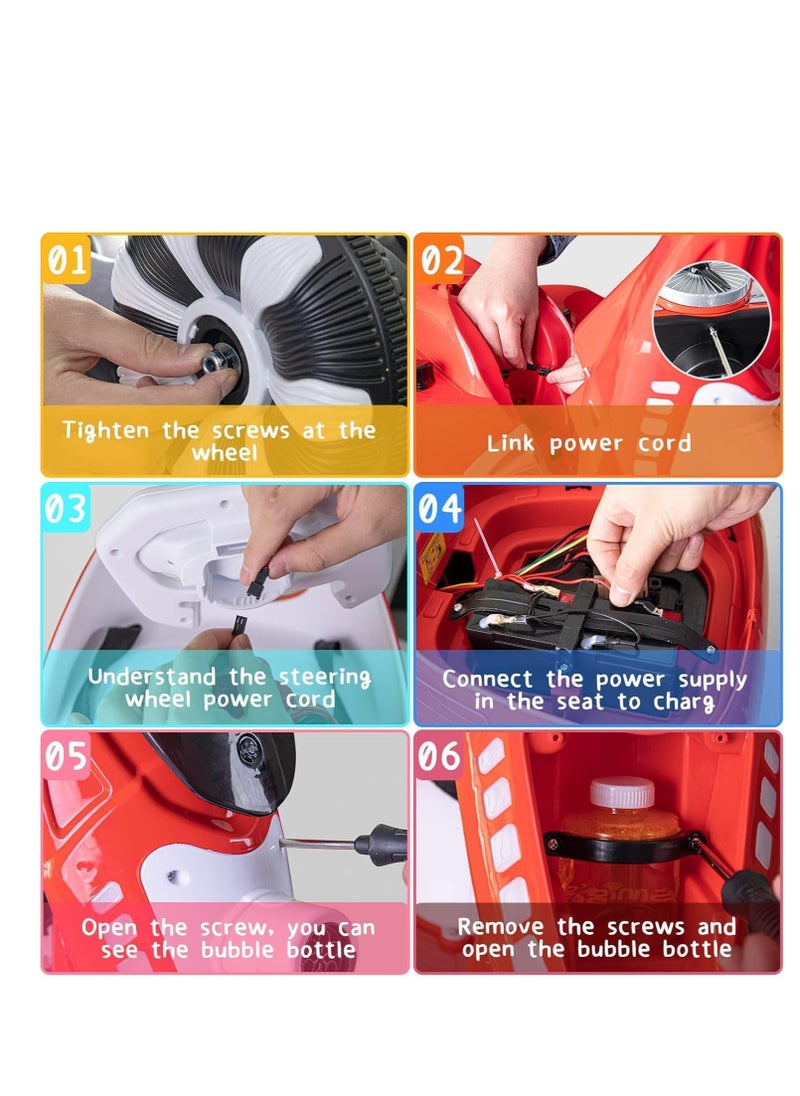 01
Tighten the screws at the wheel

02
Link power cord

03
Understand the steering wheel power cord

04
Connect the power supply in the seat to charg

05
Open the screw, you can see the bubble bottle

06
Remove the screws and open the bubble bottle