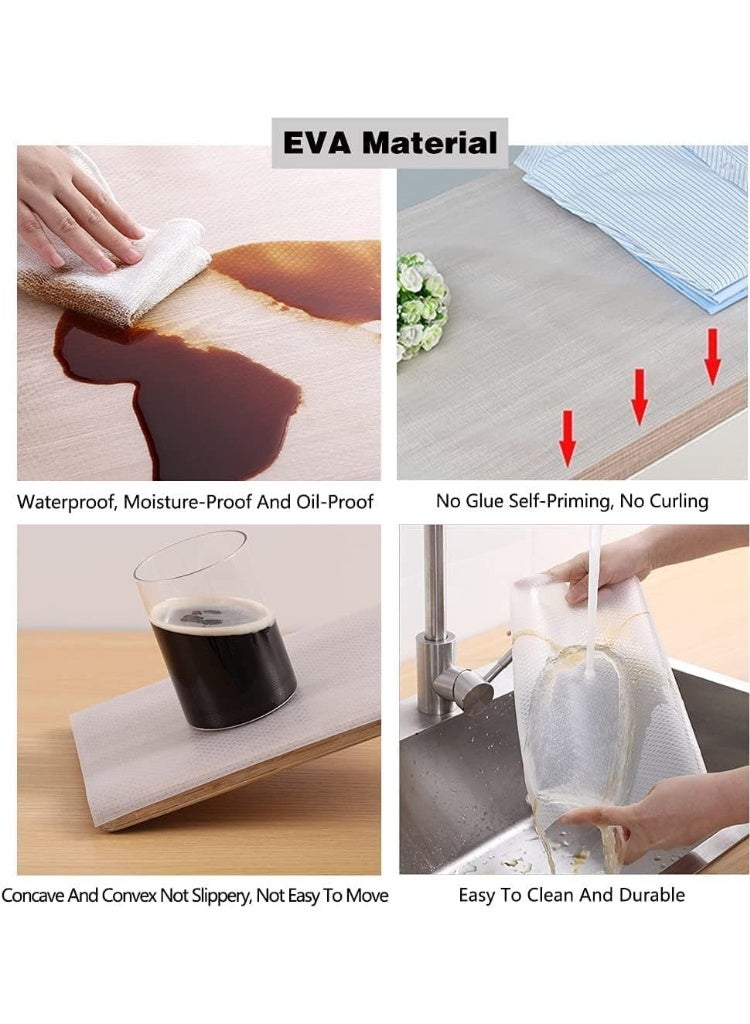 EVA Material

Waterproof, Moisture-Proof And Oil-Proof

No Glue Self-Priming, No Curling

Concave And Convex Not Slippery, Not Easy To Move

Easy To Clean And Durable