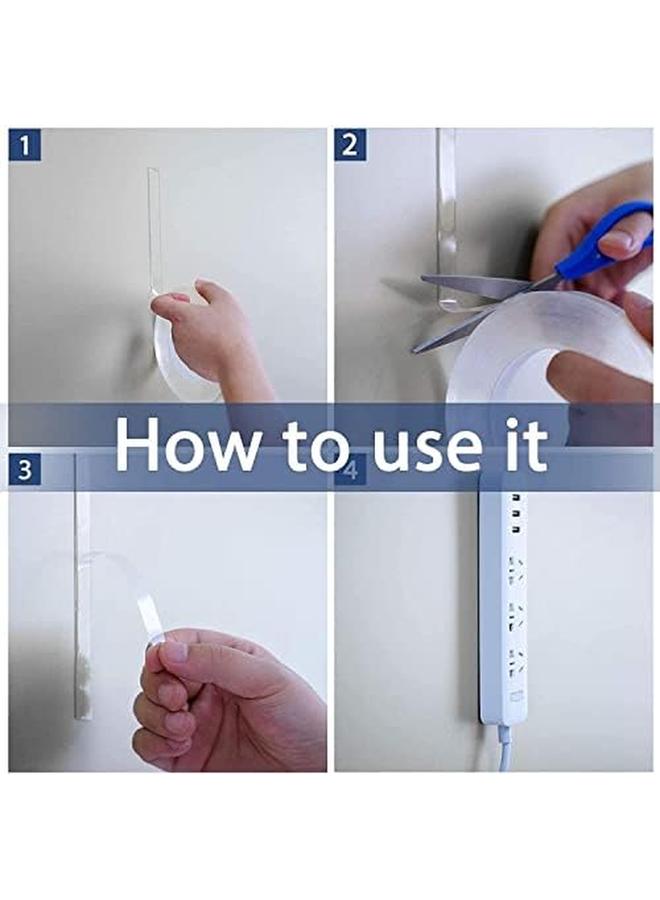 1

2

How to use it

3

4