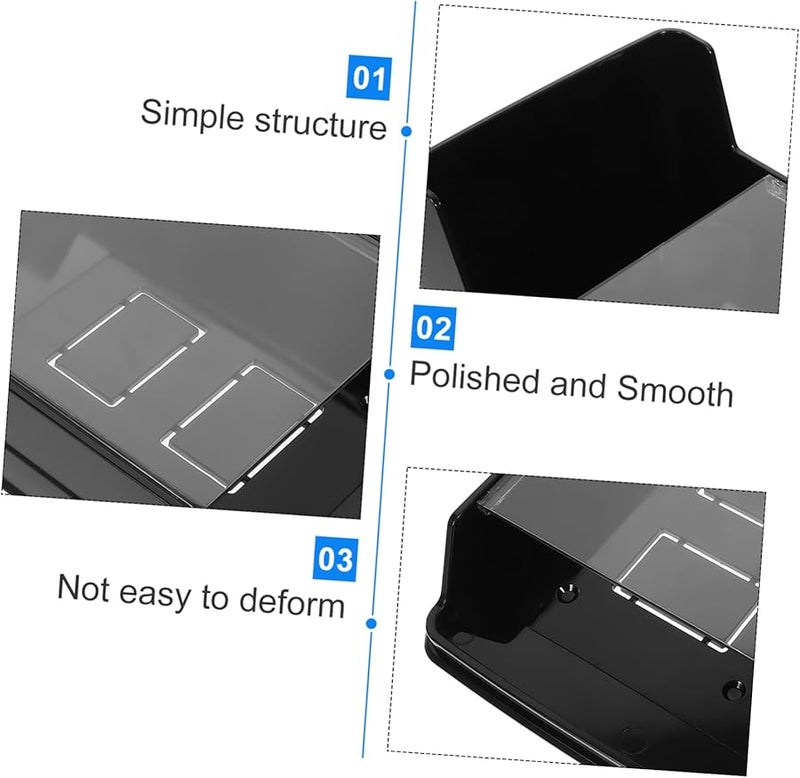 01
Simple structure

02
Polished and Smooth

03
Not easy to deform