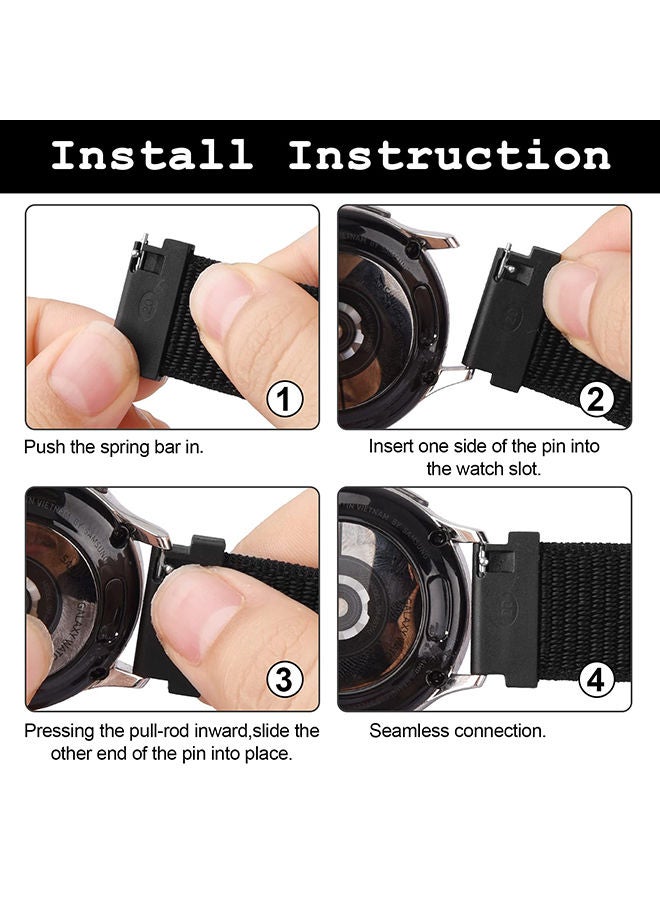 Install Instruction

1

Push the spring bar in.

2

Insert one side of the pin into the watch slot.

3

Pressing the pull-rod inward,slide the other end of the pin into place.

4

Seamless connection.