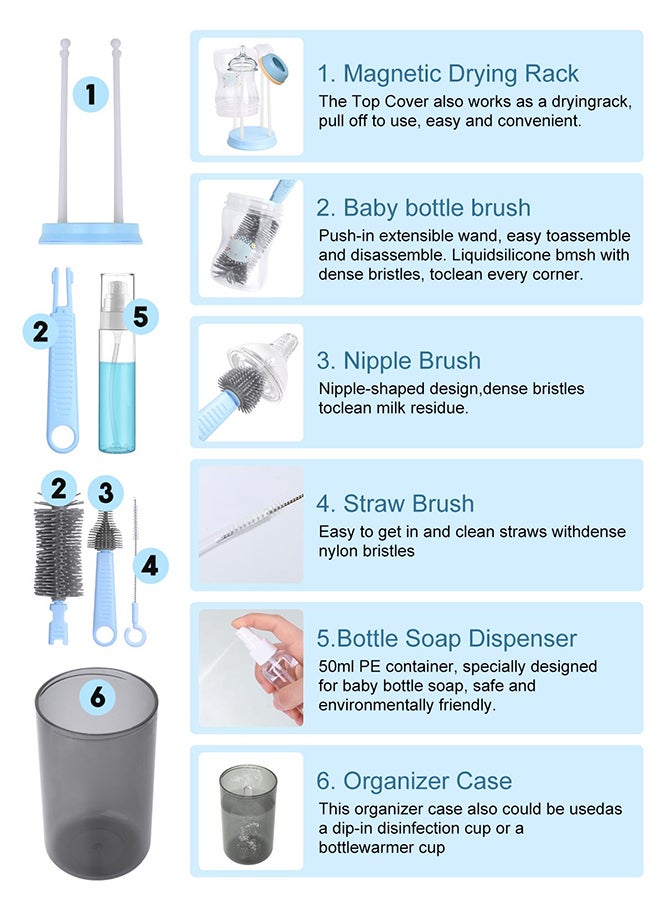 1

2

5

2

3

4

6

1. Magnetic Drying Rack
The Top Cover also works as a dryingrack, pull off to use, easy and convenient.

2. Baby bottle brush
Push-in extensible wand, easy toassemble and disassemble. Liquidsilicone bmsh with dense bristles, toclean every corner.

3. Nipple Brush
Nipple-shaped design,dense bristles toclean milk residue.

4. Straw Brush
Easy to get in and clean straws withdense nylon bristles

5.Bottle Soap Dispenser
50ml PE container, specially designed for baby bottle soap, safe and environmentally friendly.

6. Organizer Case
This organizer case also could be usedas a dip-in disinfection cup or a bottlewarmer cup