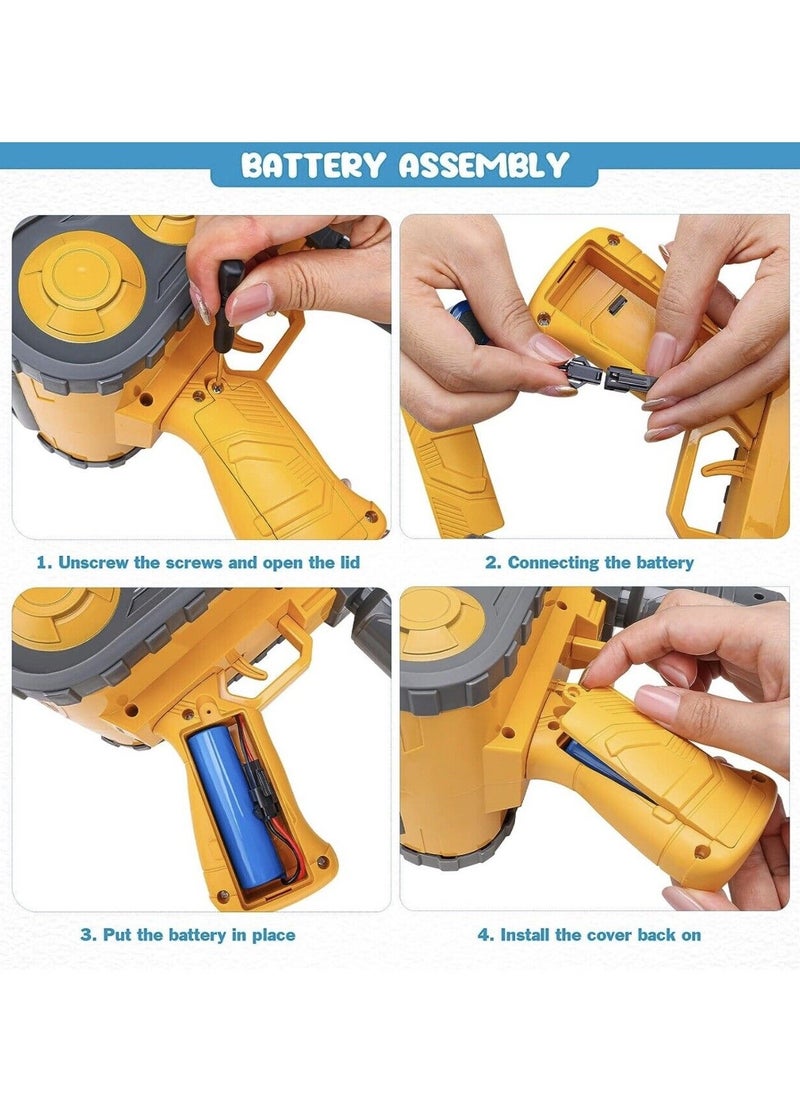 BATTERY ASSEMBLY

1. Unscrew the screws and open the lid

2. Connecting the battery

3. Put the battery in place

4. Install the cover back on