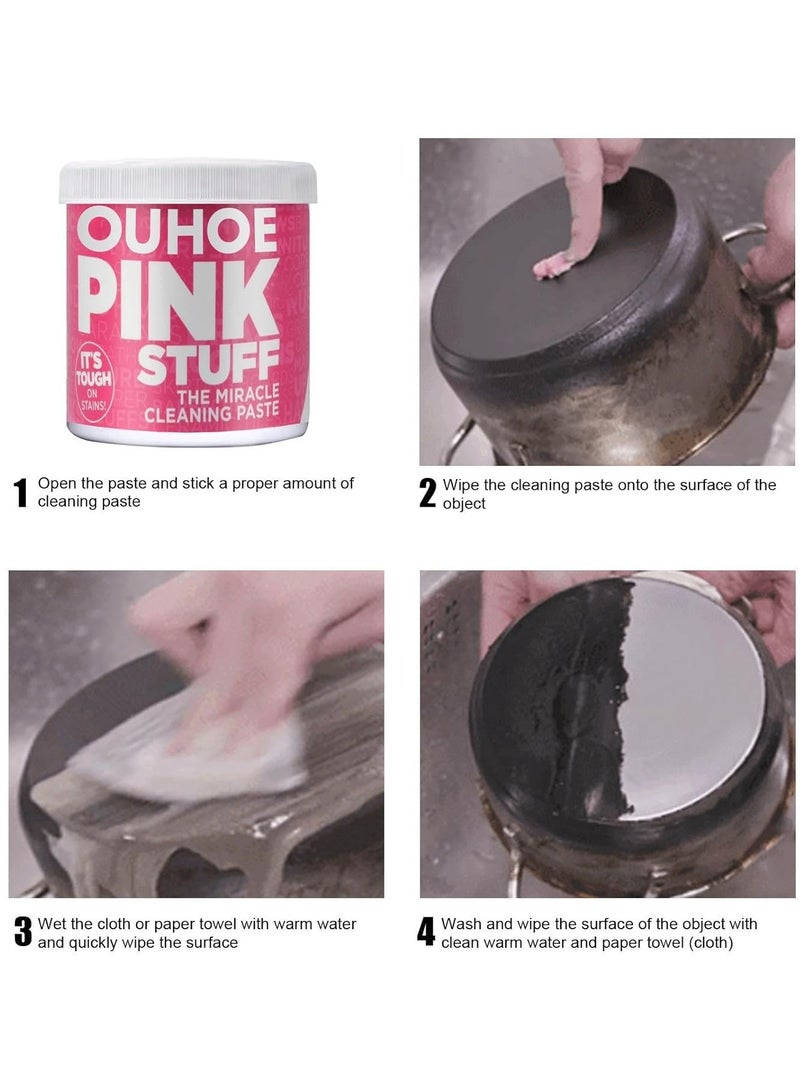 OUHOE PINK STUFF
IT'S TOUGH ON STAINS!
THE MIRACLE CLEANING PASTE

1 Open the paste and stick a proper amount of cleaning paste

2 Wipe the cleaning paste onto the surface of the object

3 Wet the cloth or paper towel with warm water and quickly wipe the surface

4 Wash and wipe the surface of the object with clean warm water and paper towel (cloth)