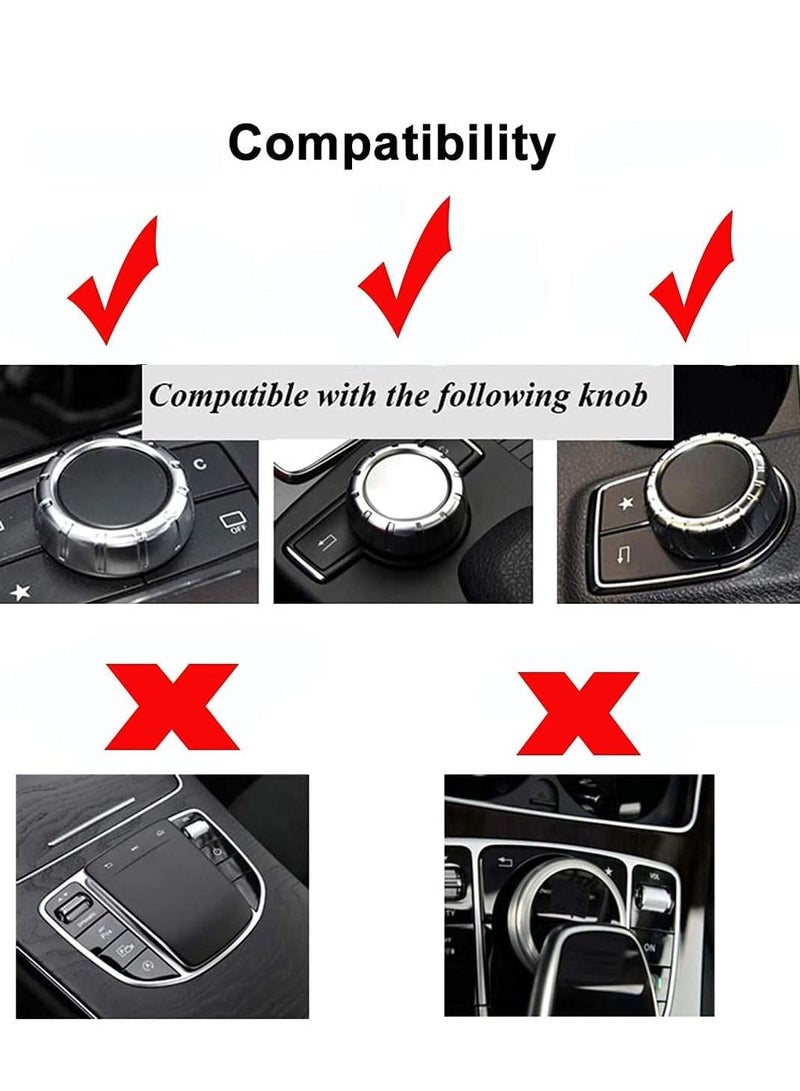 Compatibility

Compatible with the following knob

C

OFF

VOL

ON