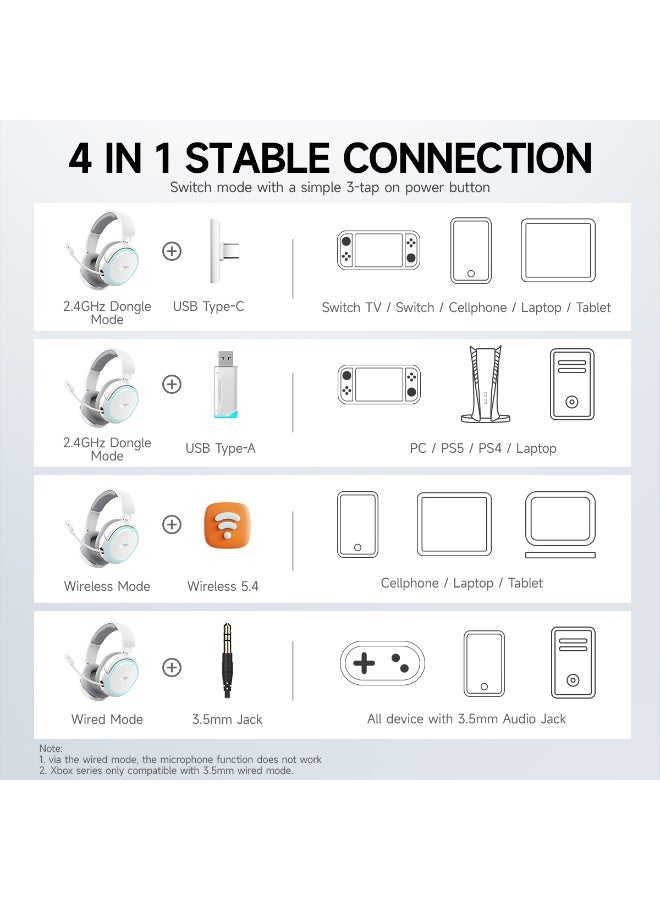 4 IN 1 STABLE CONNECTION

Switch mode with a simple 3-tap on power button

2.4GHz Dongle Mode

USB Type-C

Switch TV / Switch / Cellphone / Laptop / Tablet

2.4GHz Dongle Mode

USB Type-A

PC / PS5 / PS4 / Laptop

Wireless Mode

Wireless 5.4

Cellphone / Laptop / Tablet

Wired Mode

3.5mm Jack

All device with 3.5mm Audio Jack

Note:
1. via the wired mode, the microphone function does not work
2. Xbox series only compatible with 3.5mm wired mode.