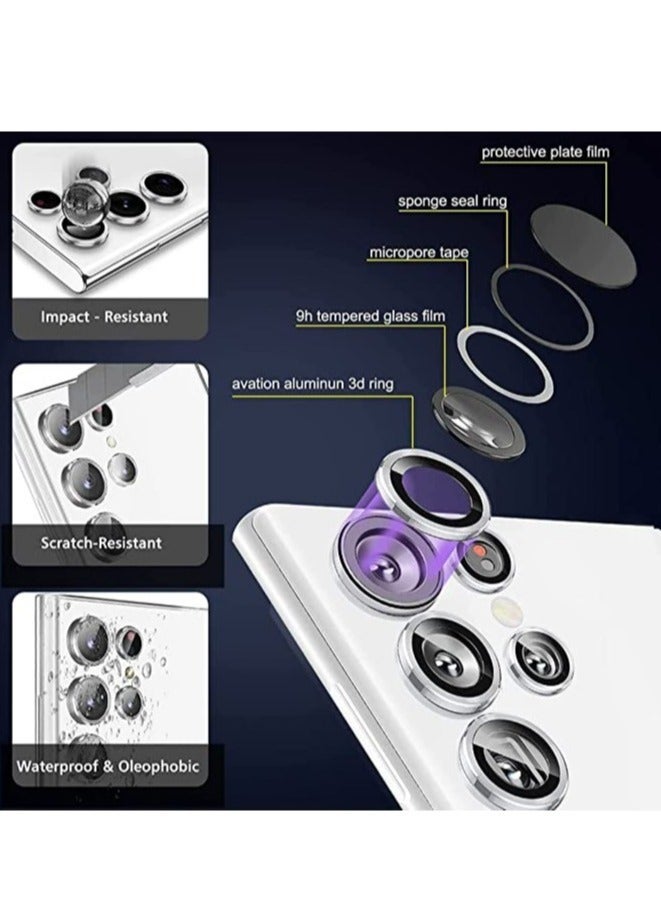 Impact - Resistant

Scratch-Resistant

Waterproof & Oleophobic

protective plate film

sponge seal ring

micropore tape

9h tempered glass film

avation aluminun 3d ring