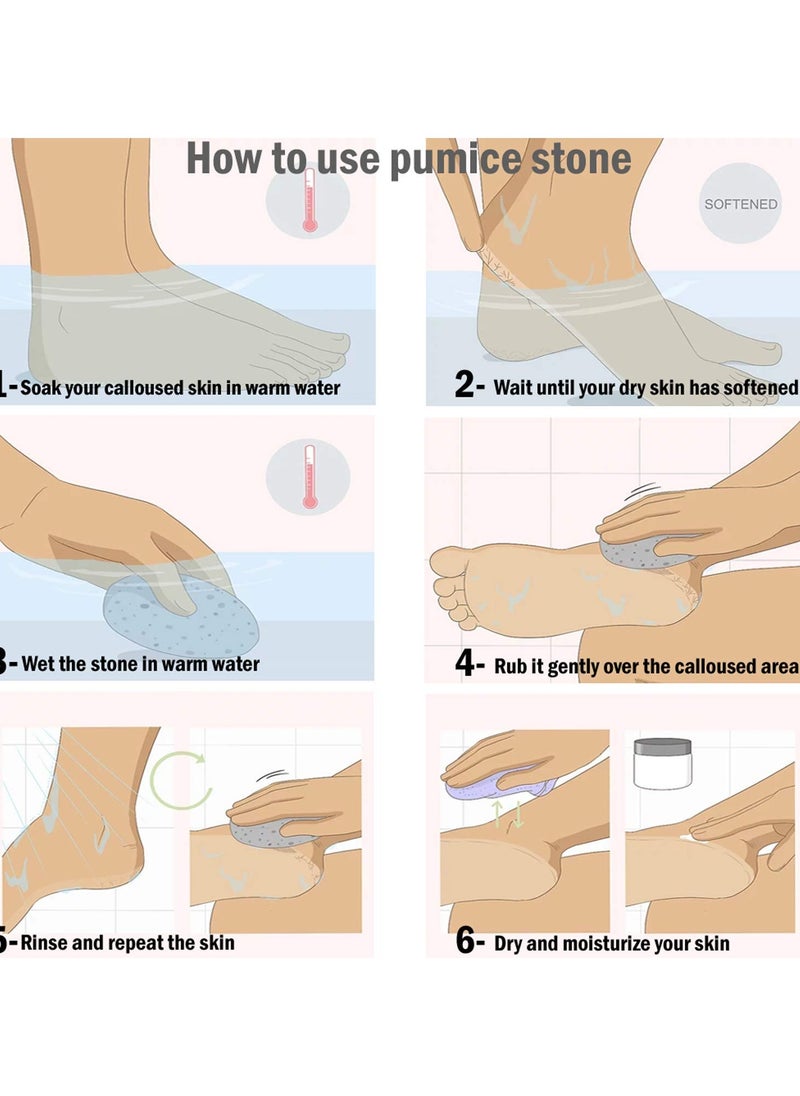 How to use pumice stone

SOFTENED

1- Soak your calloused skin in warm water

2- Wait until your dry skin has softened

3- Wet the stone in warm water

4- Rub it gently over the calloused area

5- Rinse and repeat the skin

6- Dry and moisturize your skin