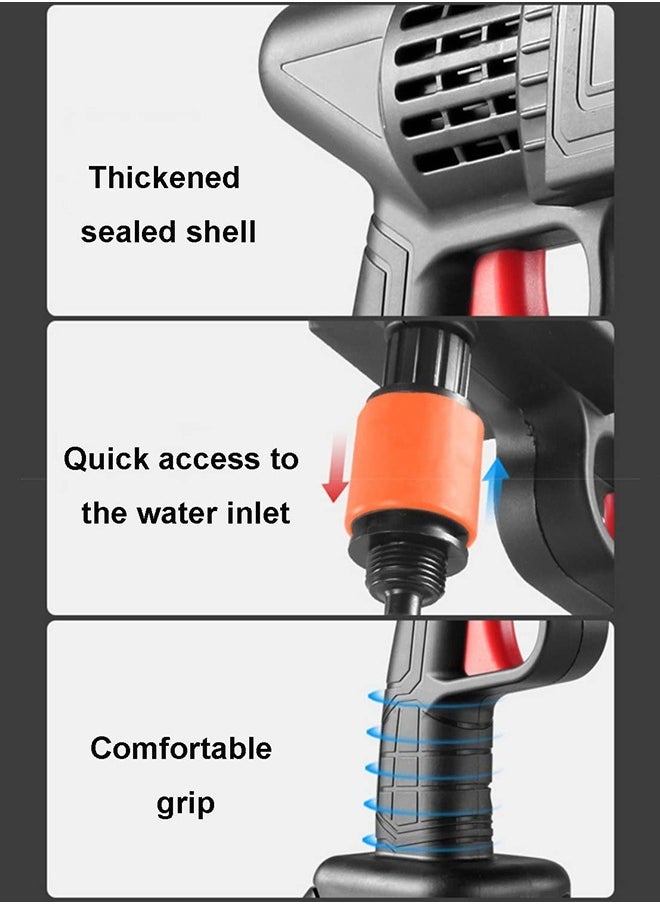 Thickened sealed shell

Quick access to the water inlet

Comfortable grip