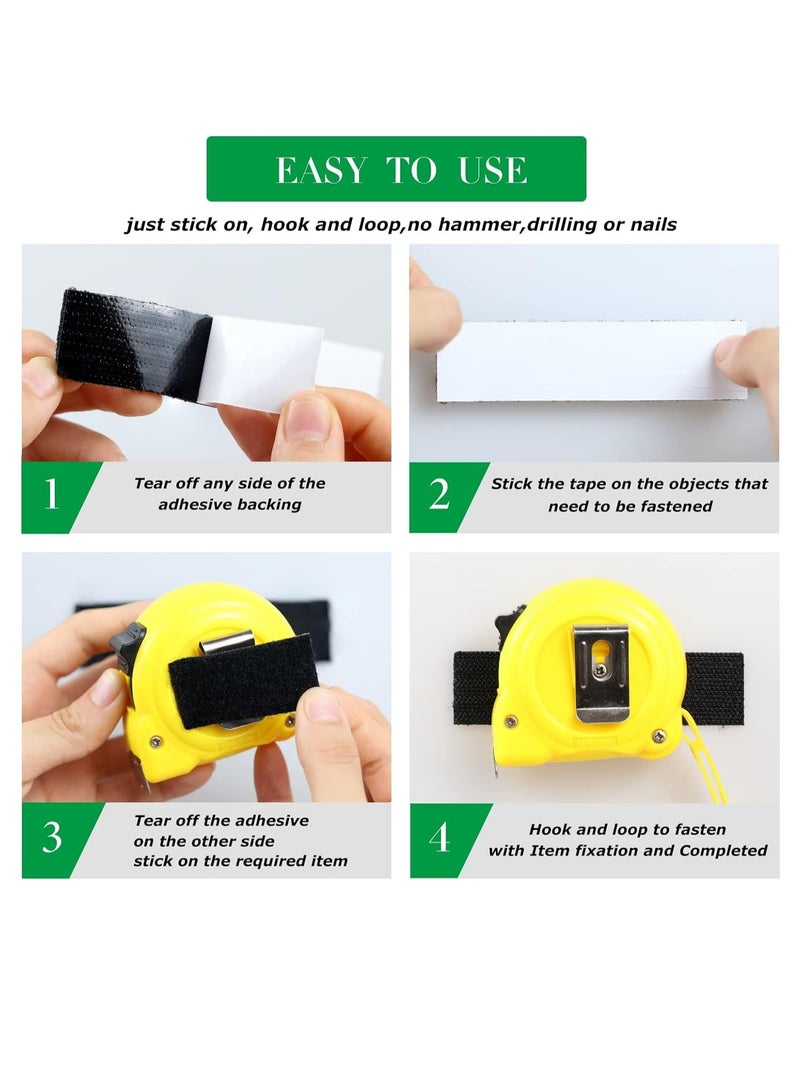 EASY TO USE

just stick on, hook and loop,no hammer,drilling or nails

1 Tear off any side of the adhesive backing

2 Stick the tape on the objects that need to be fastened

3 Tear off the adhesive on the other side stick on the required item

4 Hook and loop to fasten with Item fixation and Completed