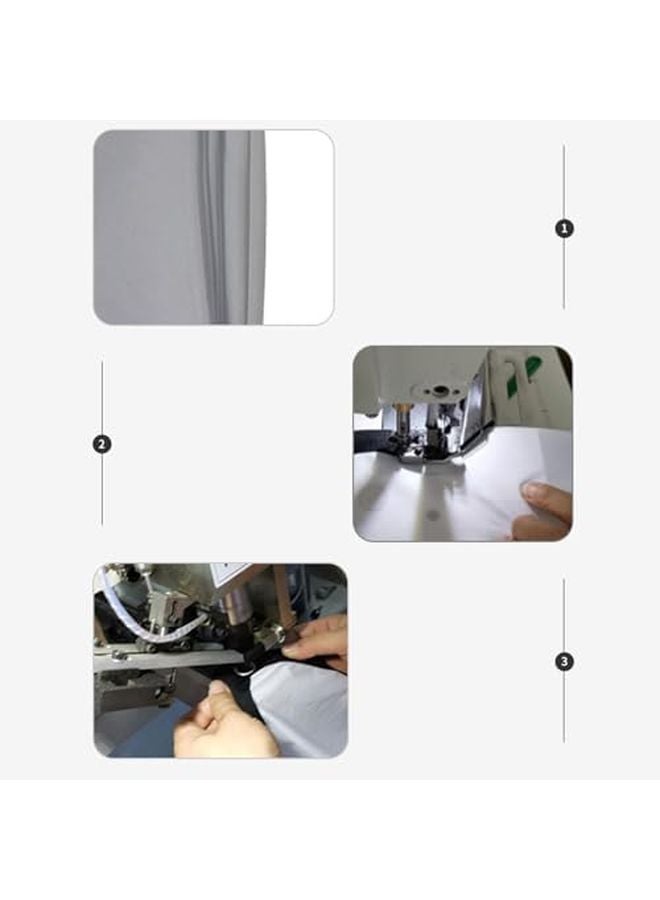 1

2

3