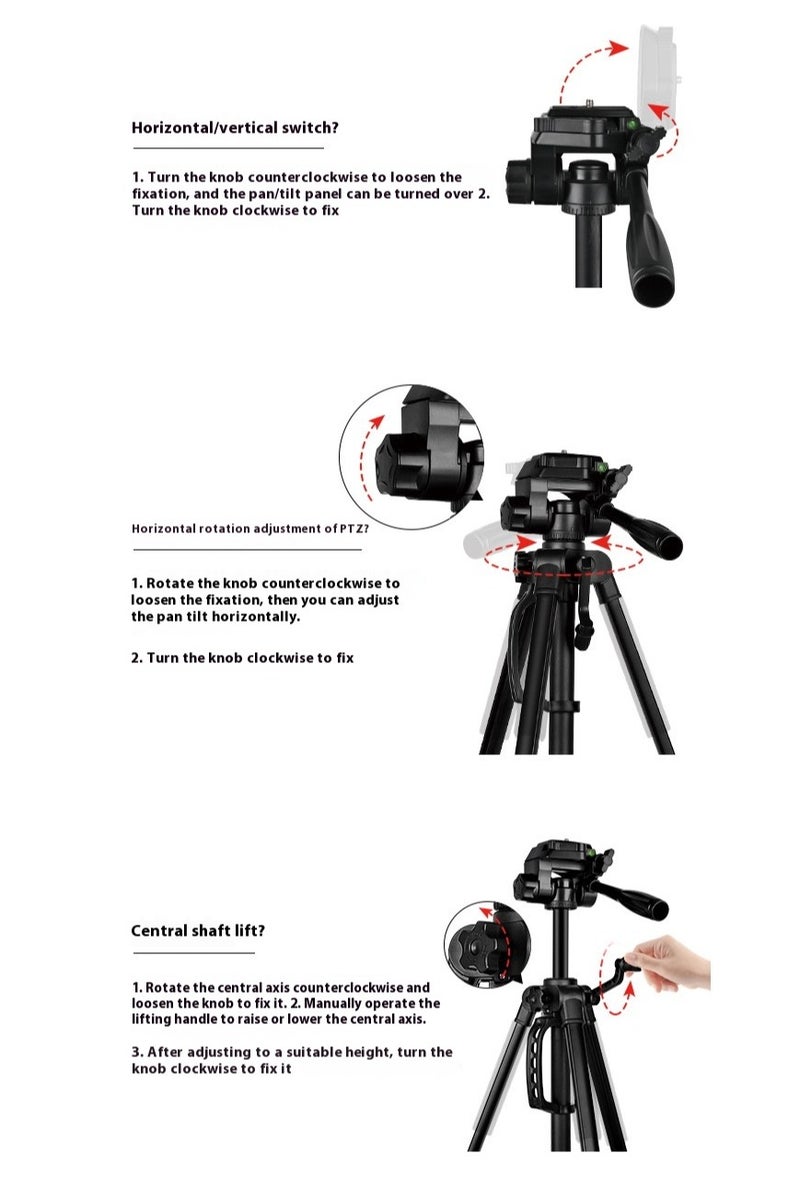 Horizontal/vertical switch?

1. Turn the knob counterclockwise to loosen the fixation, and the pan/tilt panel can be turned over 2. Turn the knob clockwise to fix

Horizontal rotation adjustment of PTZ?

1. Rotate the knob counterclockwise to loosen the fixation, then you can adjust the pan tilt horizontally.

2. Turn the knob clockwise to fix

Central shaft lift?

1. Rotate the central axis counterclockwise and loosen the knob to fix it. 2. Manually operate the lifting handle to raise or lower the central axis.

3. After adjusting to a suitable height, turn the knob clockwise to fix it