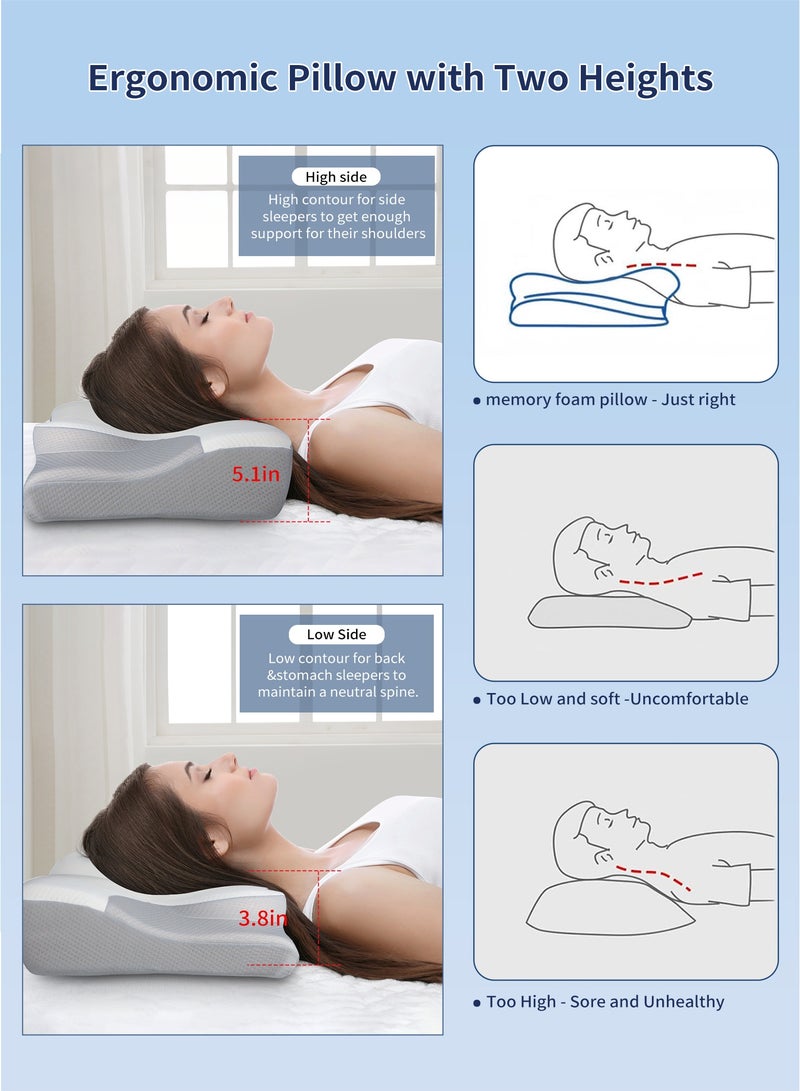 Ergonomic Pillow with Two Heights

High side
High contour for side sleepers to get enough support for their shoulders

5.1in

Low Side
Low contour for back &stomach sleepers to maintain a neutral spine.

3.8in

• memory foam pillow - Just right

• Too Low and soft -Uncomfortable

• Too High - Sore and Unhealthy