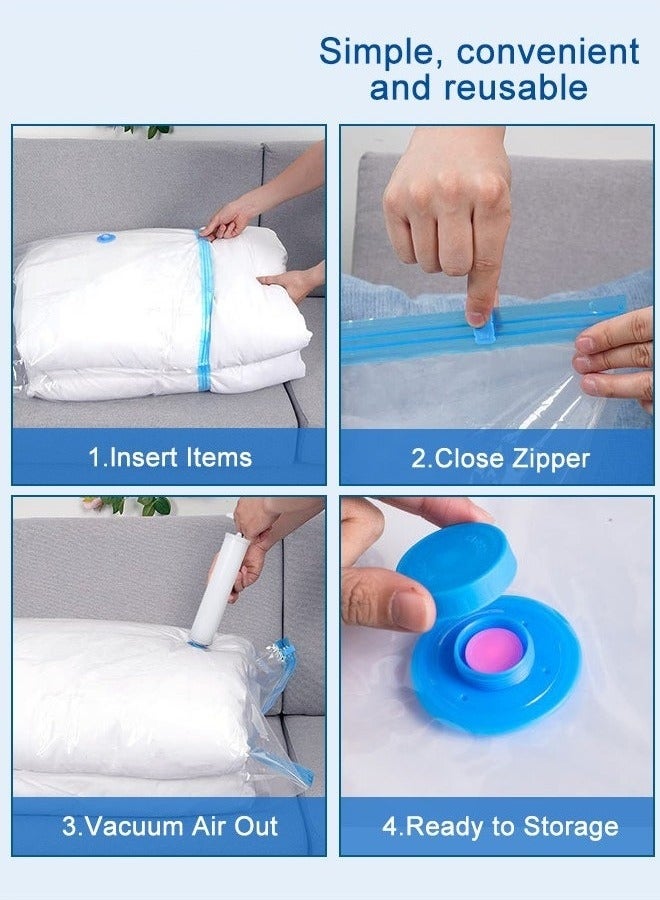 Simple, convenient and reusable

1.Insert Items

2.Close Zipper

3.Vacuum Air Out

4.Ready to Storage