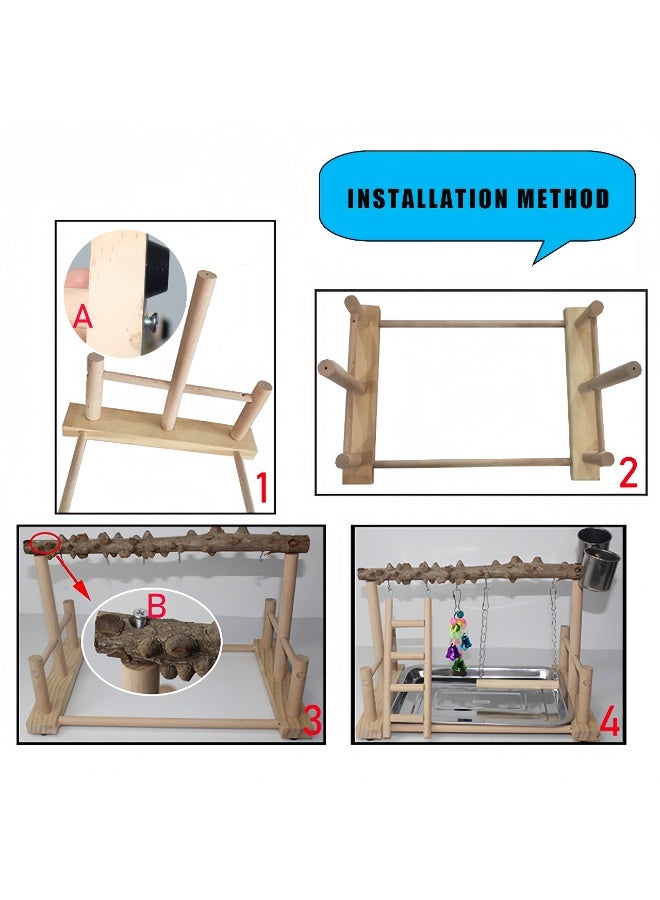 INSTALLATION METHOD

A

1

2

B

3

4