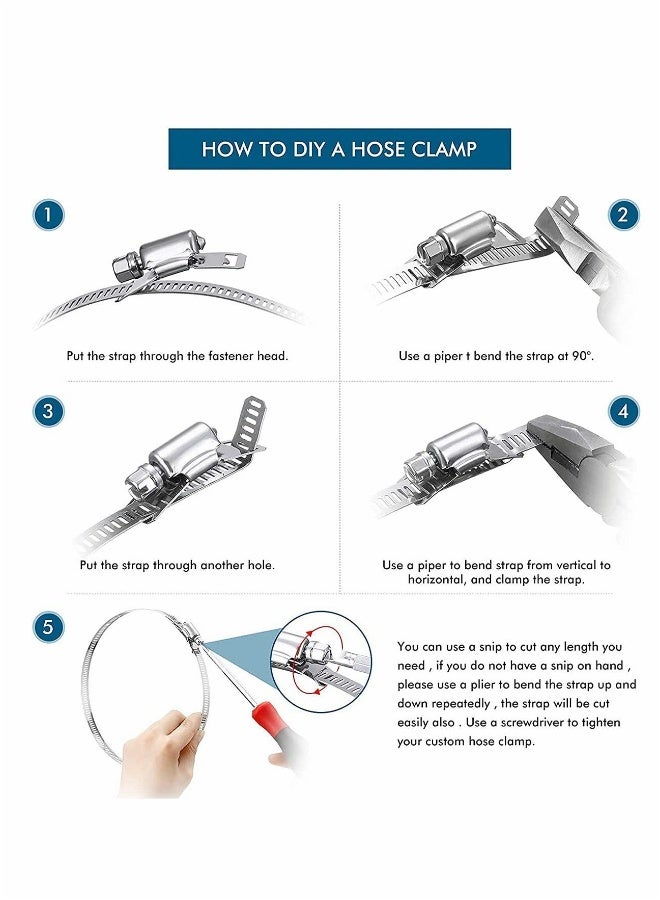 HOW TO DIY A HOSE CLAMP

1

Put the strap through the fastener head.

2

Use a piper t bend the strap at 90°.

3

Put the strap through another hole.

4

Use a piper to bend strap from vertical to horizontal, and clamp the strap.

5

You can use a snip to cut any length you need , if you do not have a snip on hand , please use a plier to bend the strap up and down repeatedly , the strap will be cut easily also . Use a screwdriver to tighten your custom hose clamp.