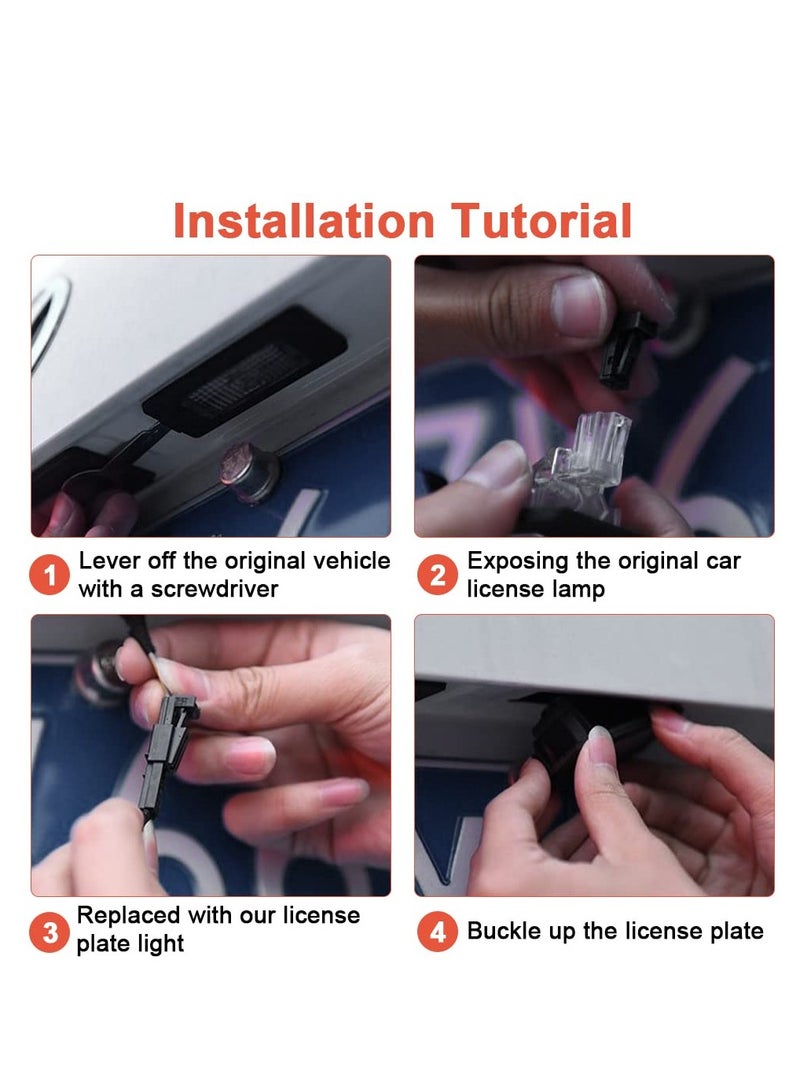 Installation Tutorial

1 Lever off the original vehicle with a screwdriver

2 Exposing the original car license lamp

3 Replaced with our license plate light

4 Buckle up the license plate