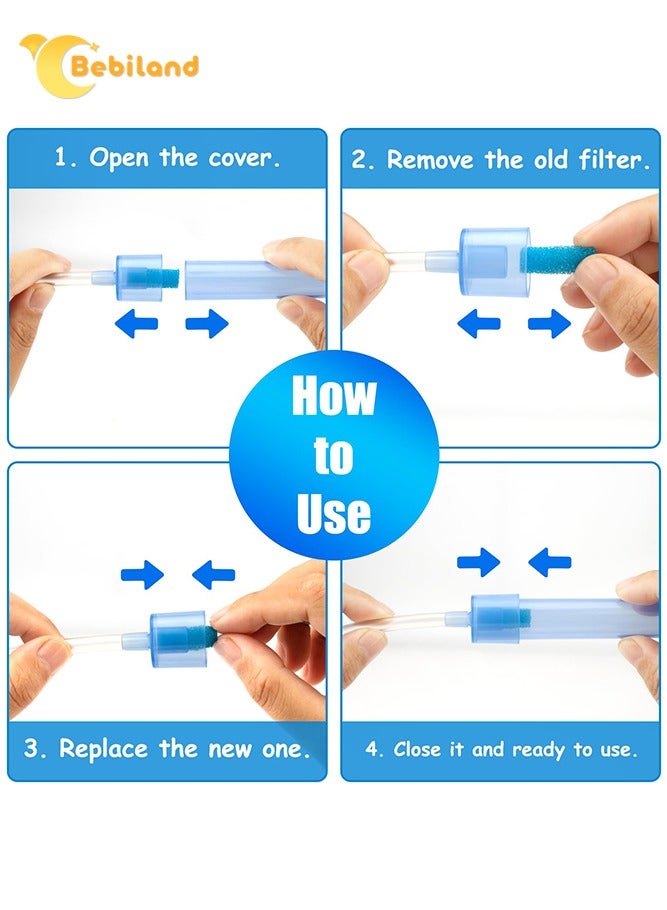 Bebiland

1. Open the cover.

2. Remove the old filter.

How to Use

3. Replace the new one.

4. Close it and ready to use.